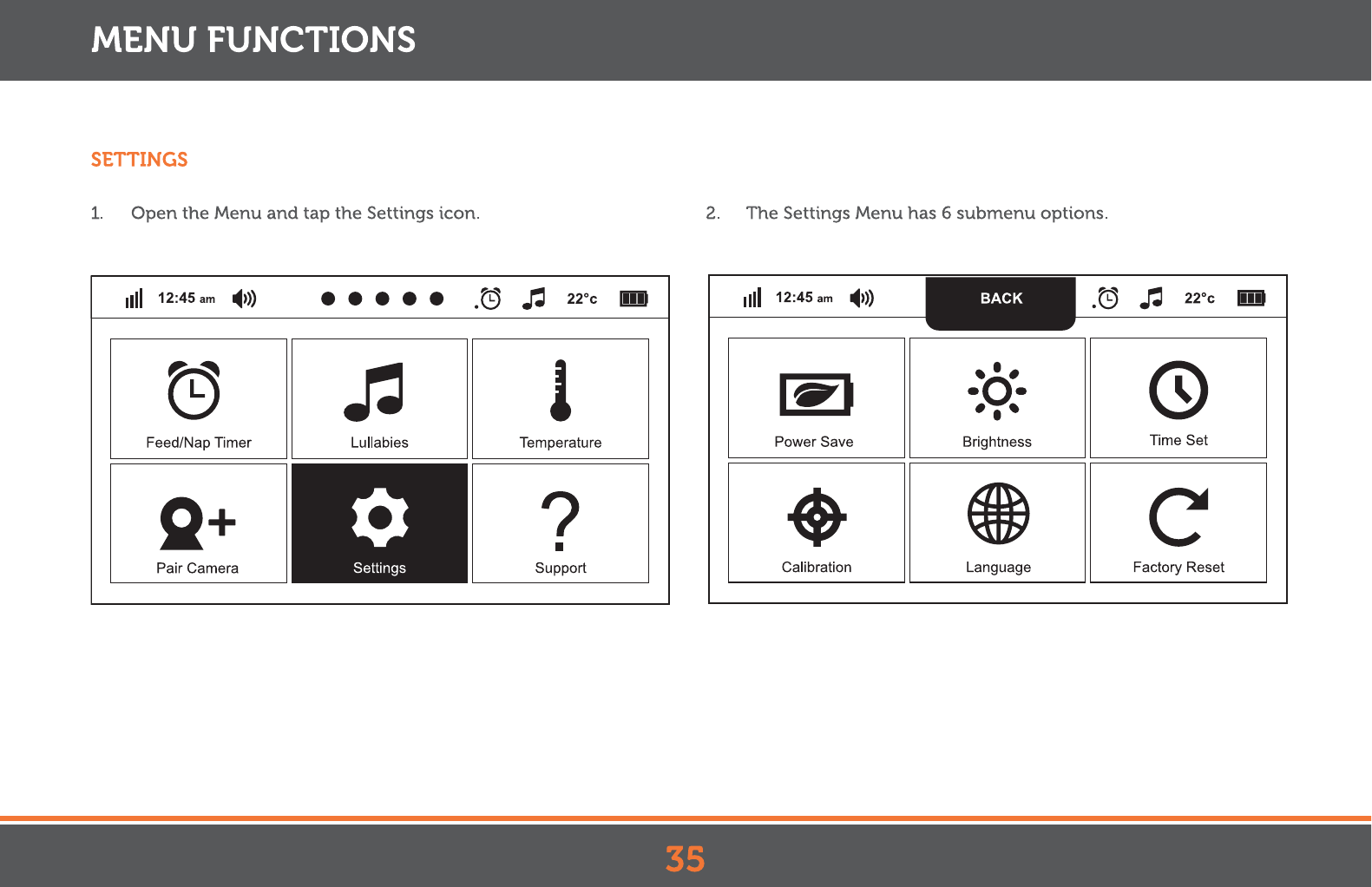 MENU FUNCTIONS

SETTINGS

1. Open the Menu and tap the Settings icon.

12:45 am 22°c

Feed/Nap Timer

Lullabies

Temperature

Pair Camera

Settings

Support

2. The Settings Menu has 6 submenu options.

12:45 am BACK 22°c

Power Save

Brightness

Time Set

Calibration

Language

Factory Reset

35