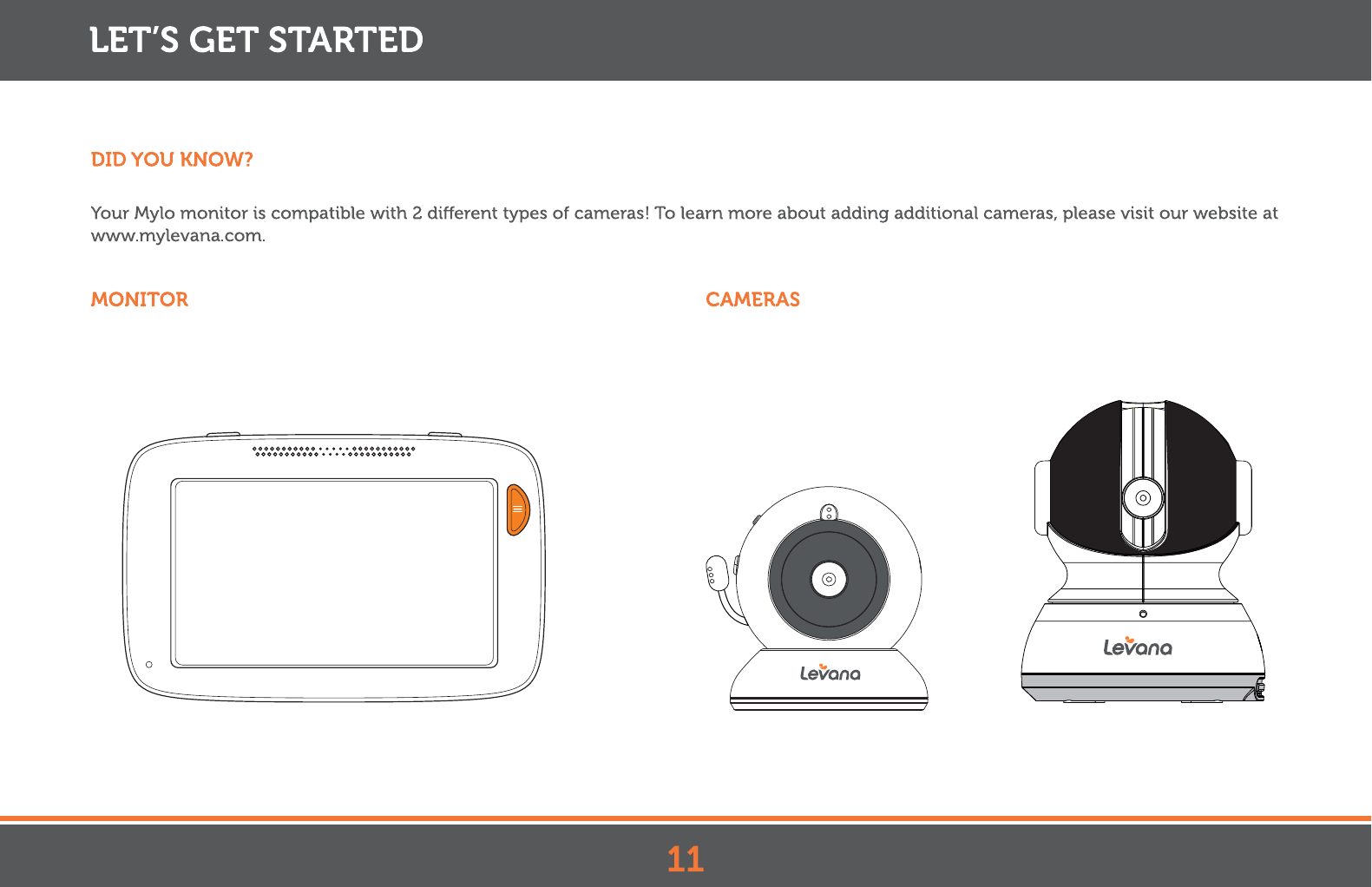 LET'S GET STARTED

DID YOU KNOW?

Your Mylo monitor is compatible with 2 different types of cameras! To learn more about adding additional cameras, please visit our website at www.mylevana.com.

MONITOR

CAMERAS

Levana

Levana

11