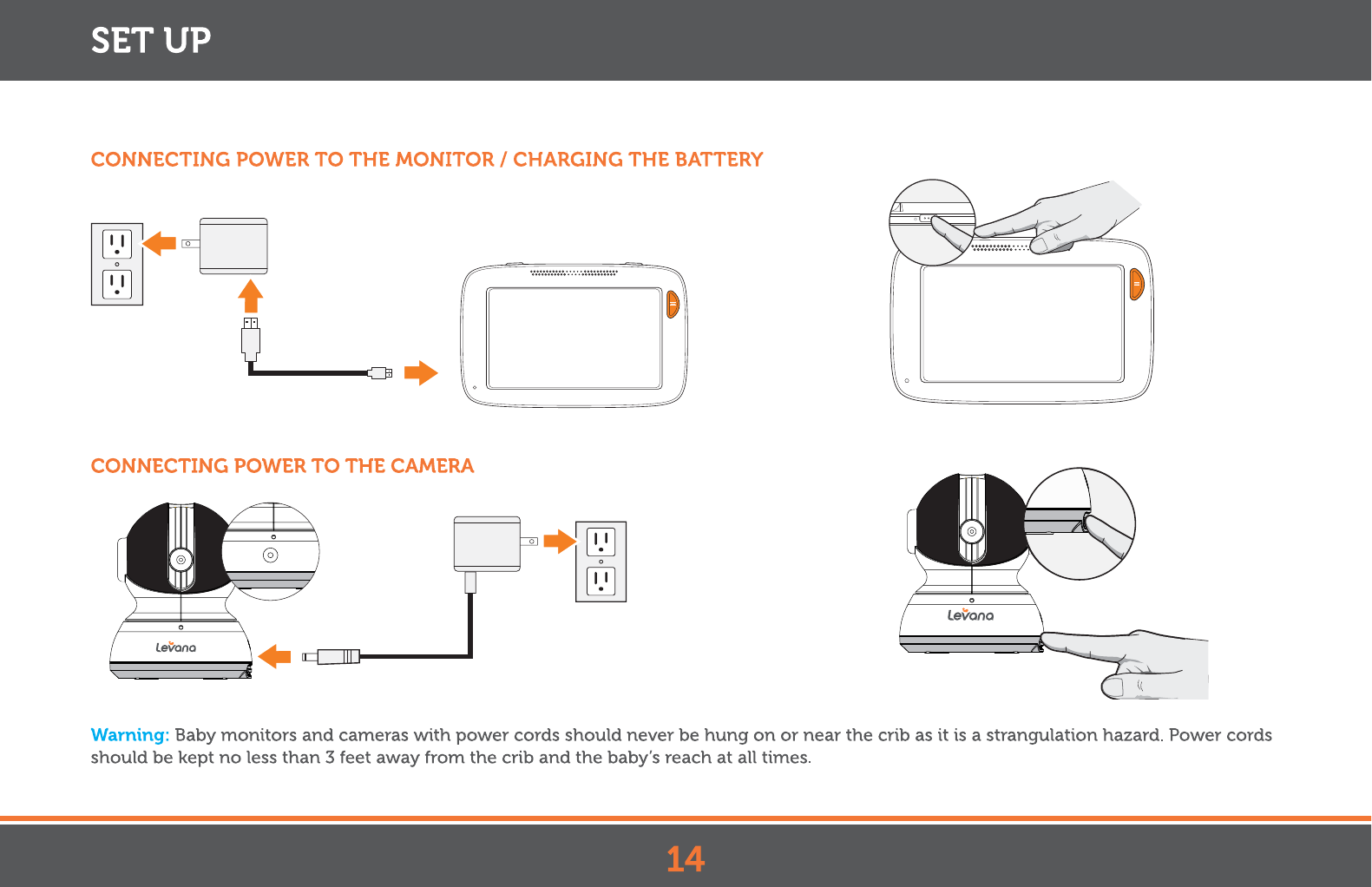 SET UP

CONNECTING POWER TO THE MONITOR / CHARGING THE BATTERY

CONNECTING POWER TO THE CAMERA

Levana

Levana

Warning: Baby monitors and cameras with power cords should never be hung on or near the crib as it is a strangulation hazard. Power cords should be kept no less than 3 feet away from the crib and the baby's reach at all times.

14