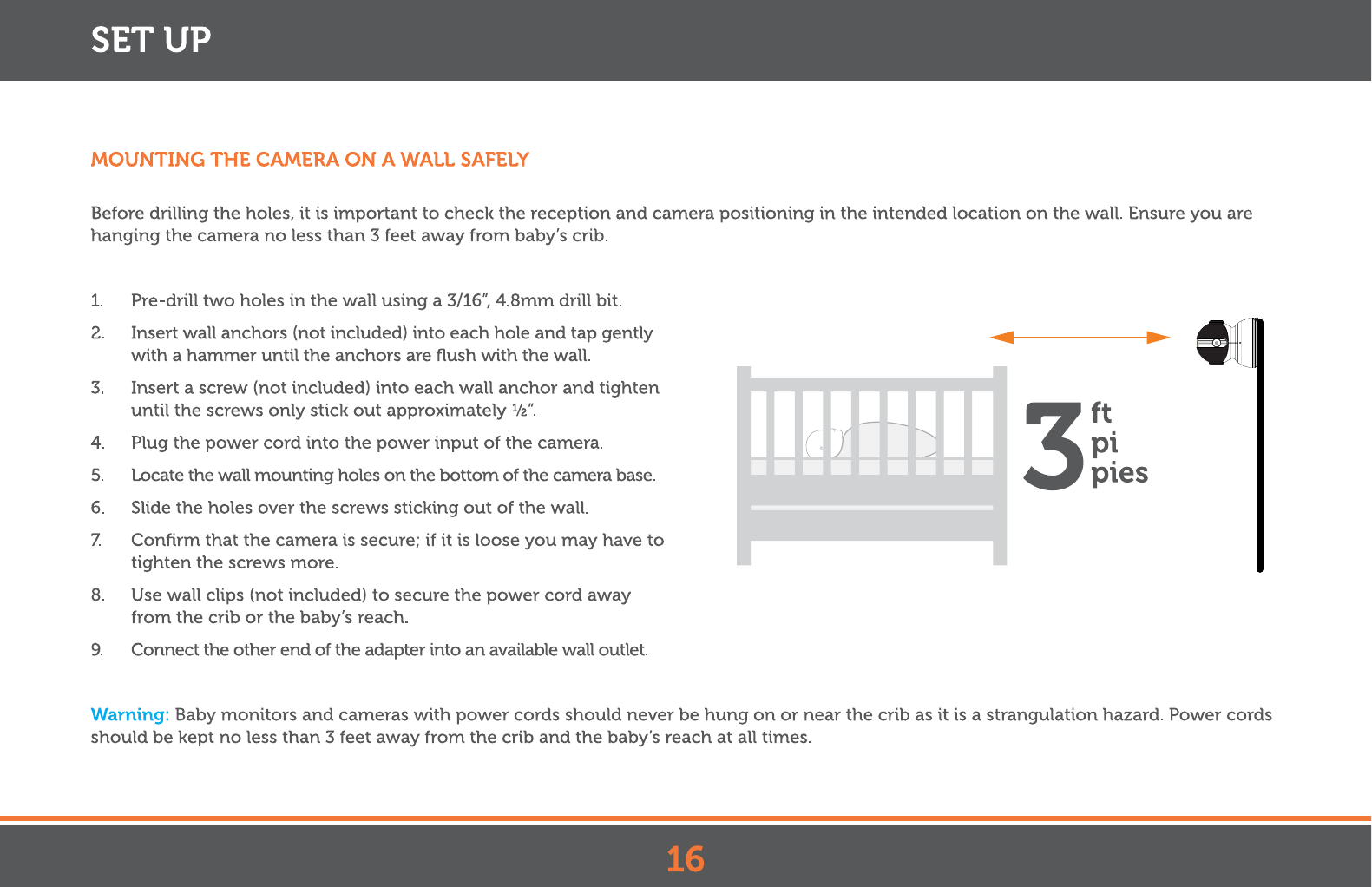 SET UP

MOUNTING THE CAMERA ON A WALL SAFELY

Before drilling the holes, it is important to check the reception and camera positioning in the intended location on the wall. Ensure you are hanging the camera no less than 3 feet away from baby's crib.

1. Pre-drill two holes in the wall using a 3/16", 4.8mm drill bit.
2. Insert wall anchors (not included) into each hole and tap gently with a hammer until the anchors are flush with the wall.
3. Insert a screw (not included) into each wall anchor and tighten until the screws only stick out approximately ½".
4. Plug the power cord into the power input of the camera.
5. Locate the wall mounting holes on the bottom of the camera base.
6. Slide the holes over the screws sticking out of the wall.
7. Confirm that the camera is secure; if it is loose you may have to tighten the screws more.
8. Use wall clips (not included) to secure the power cord away from the crib or the baby's reach.
9. Connect the other end of the adapter into an available wall outlet.

3 ft pi pies

Warning: Baby monitors and cameras with power cords should never be hung on or near the crib as it is a strangulation hazard. Power cords should be kept no less than 3 feet away from the crib and the baby's reach at all times.

16