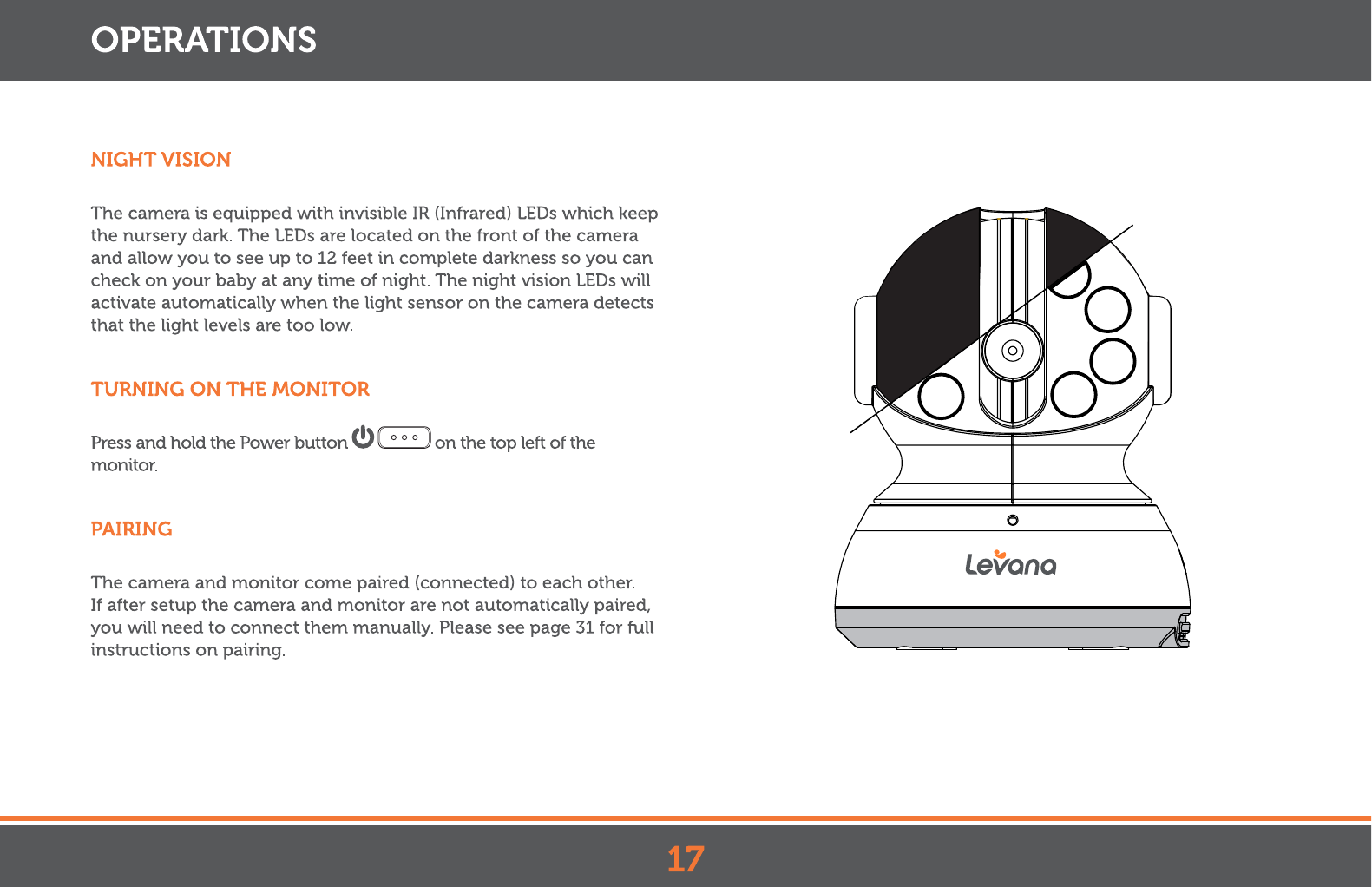 OPERATIONS

NIGHT VISION

The camera is equipped with invisible IR (Infrared) LEDs which keep the nursery dark. The LEDs are located on the front of the camera and allow you to see up to 12 feet in complete darkness so you can check on your baby at any time of night. The night vision LEDs will activate automatically when the light sensor on the camera detects that the light levels are too low.

TURNING ON THE MONITOR

Press and hold the Power button on the top left of the monitor.

PAIRING

The camera and monitor come paired (connected) to each other. If after setup the camera and monitor are not automatically paired, you will need to connect them manually. Please see page 31 for full instructions on pairing.

Levana

17