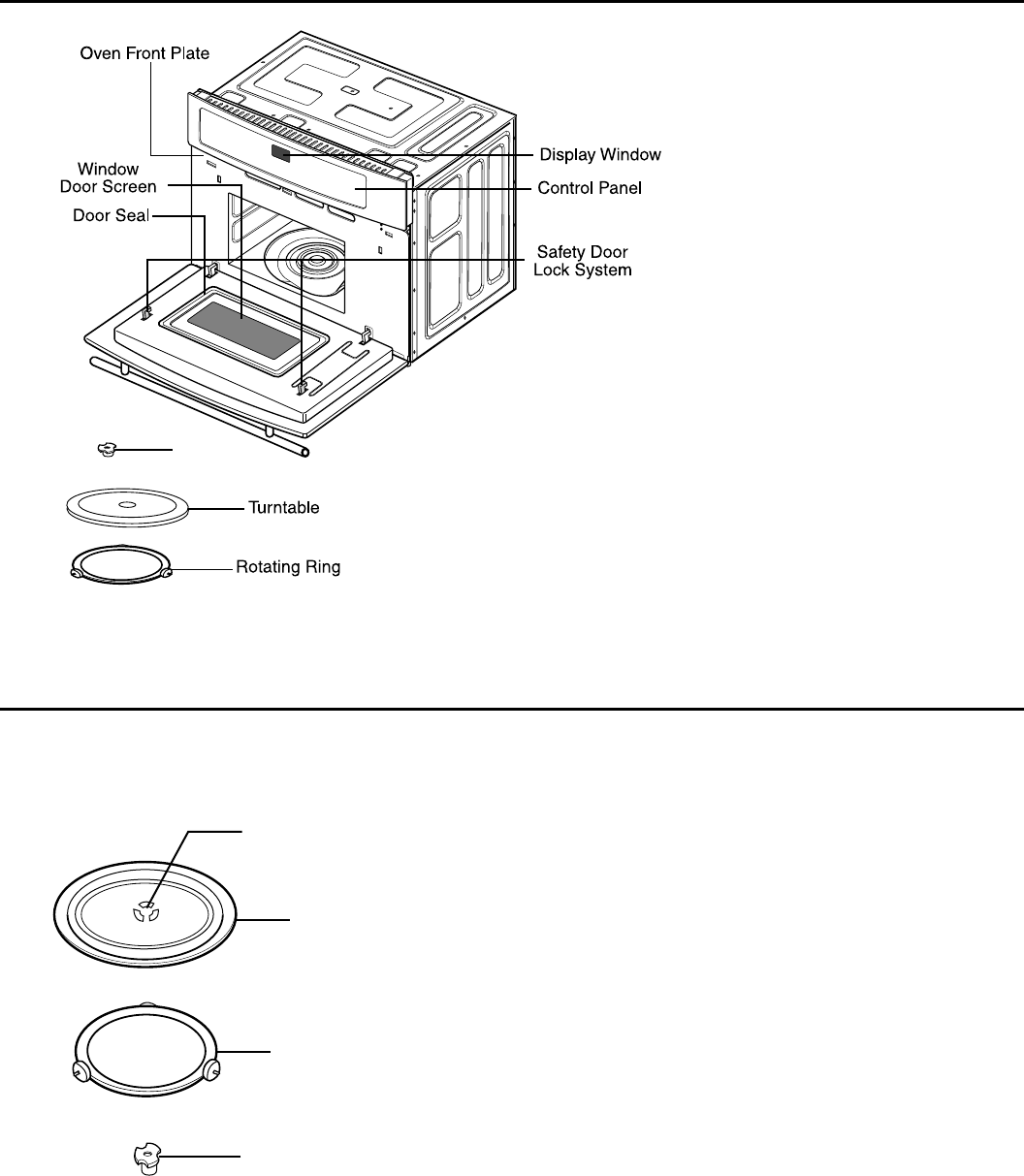 Oven Front Plate

Window Door Screen

Door Seal

Display Window

Control Panel

Safety Door Lock System

Turntable

Rotating Ring