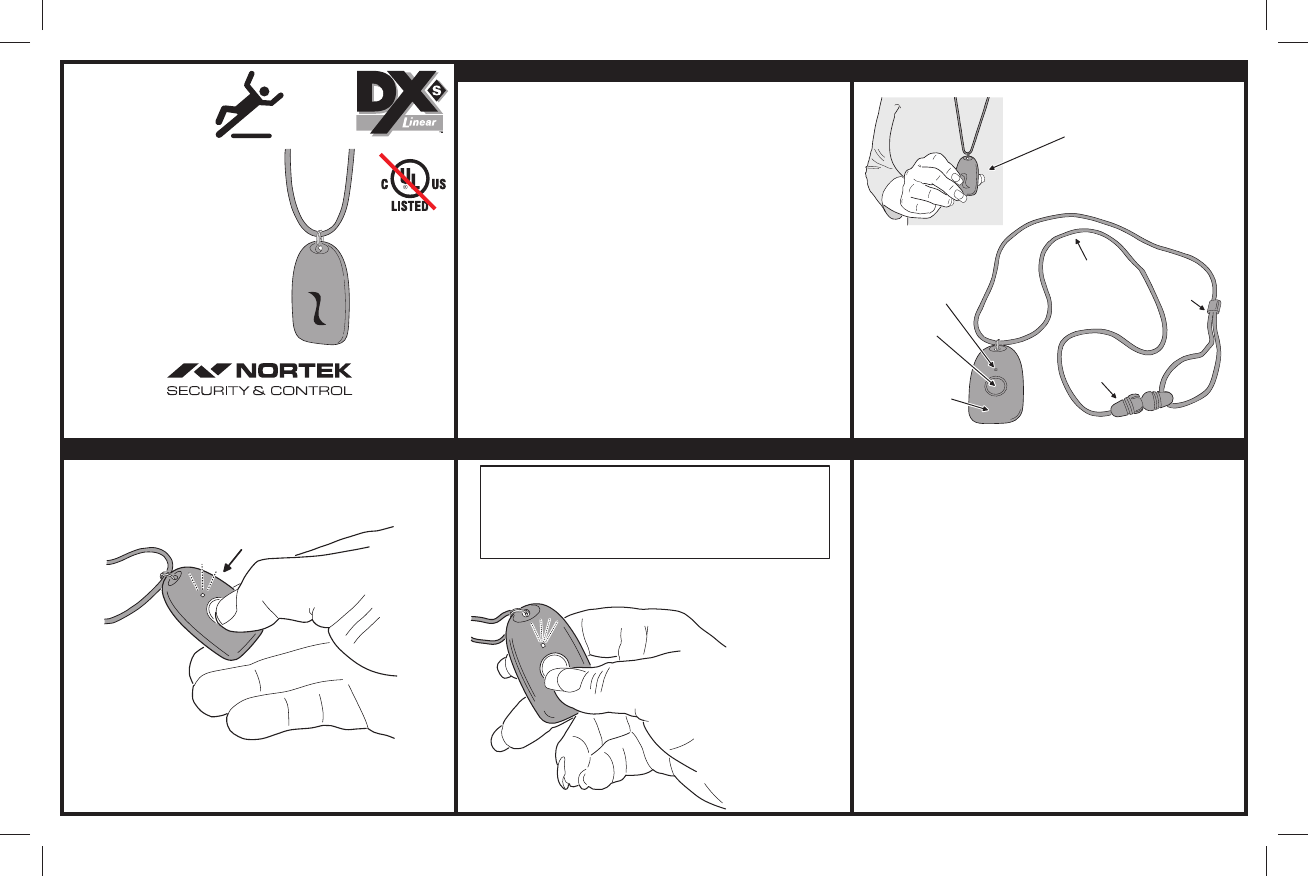 DX S Linear

C UL US LISTED

NORTEK
SECURITY & CONTROL