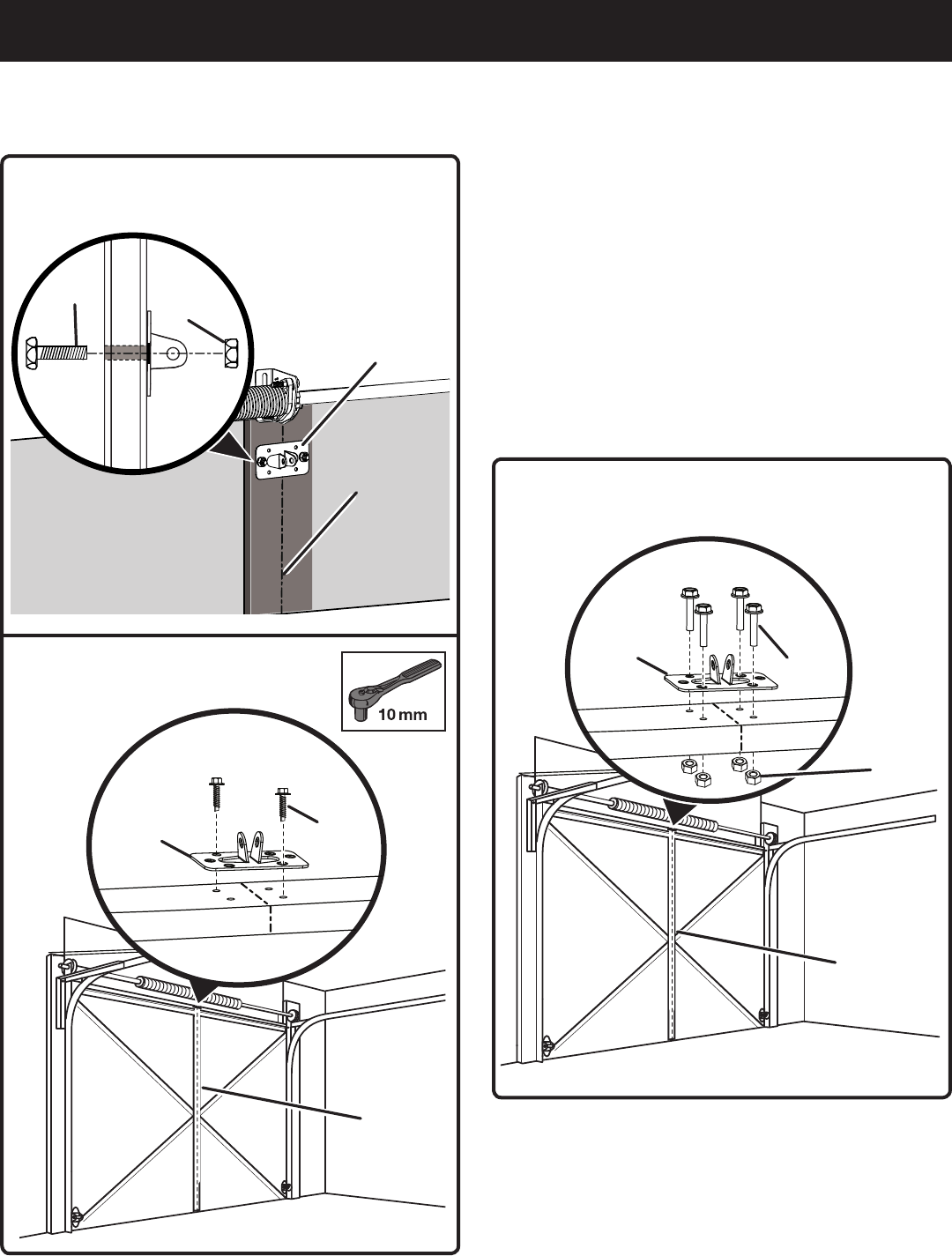 10 mm