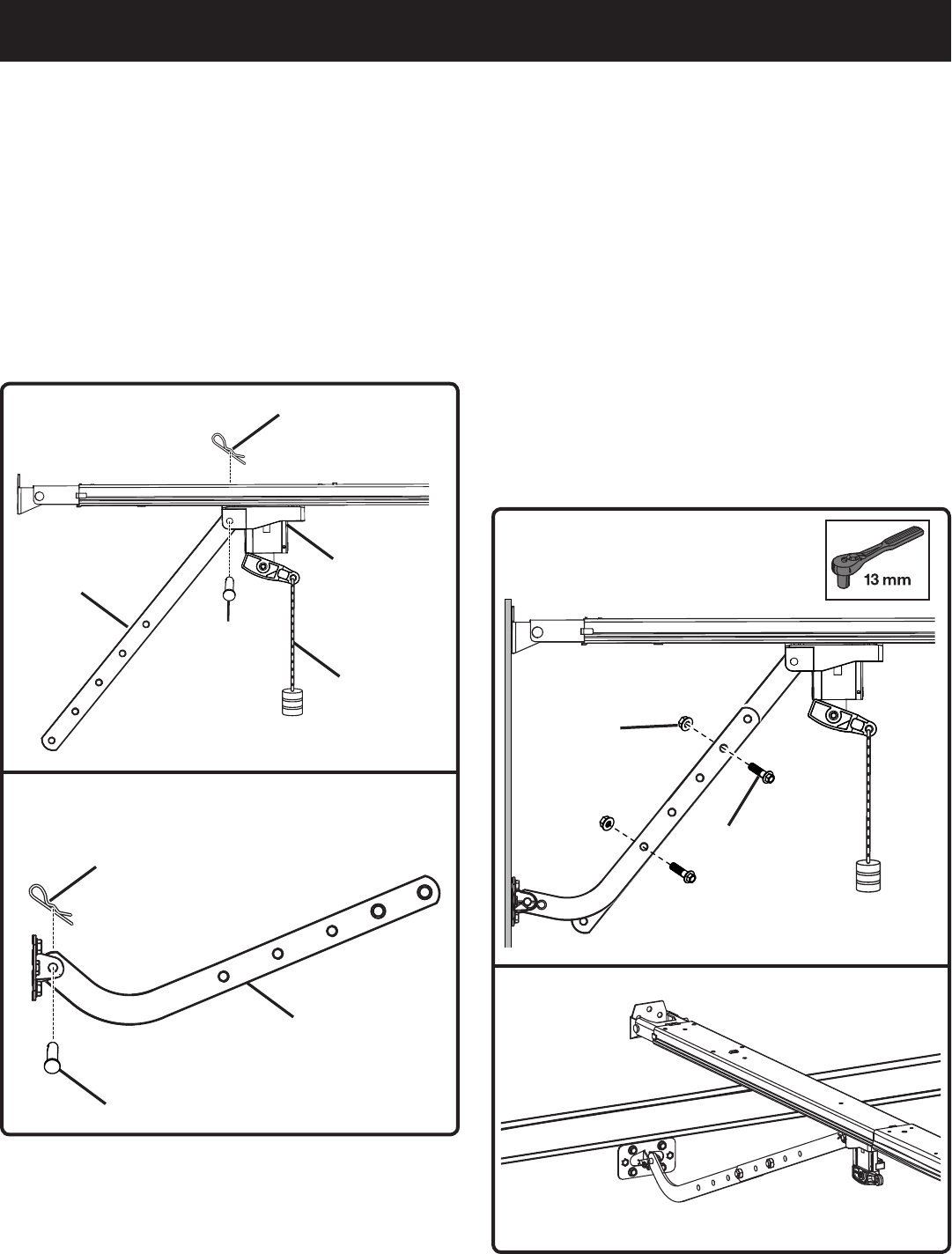 13 mm