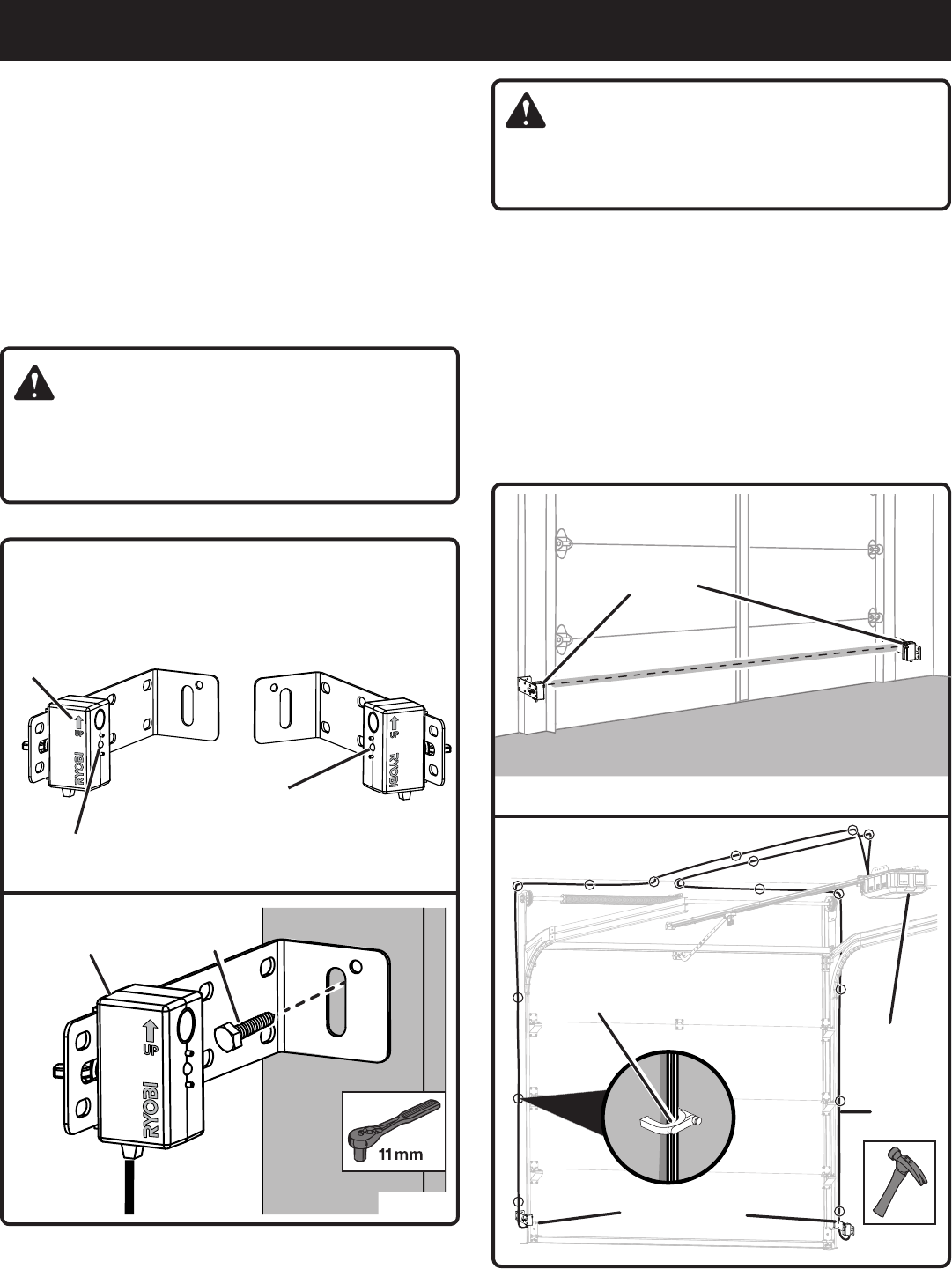 UP
RYOBI
UP
RYOBI
UP
RYOBI
11mm