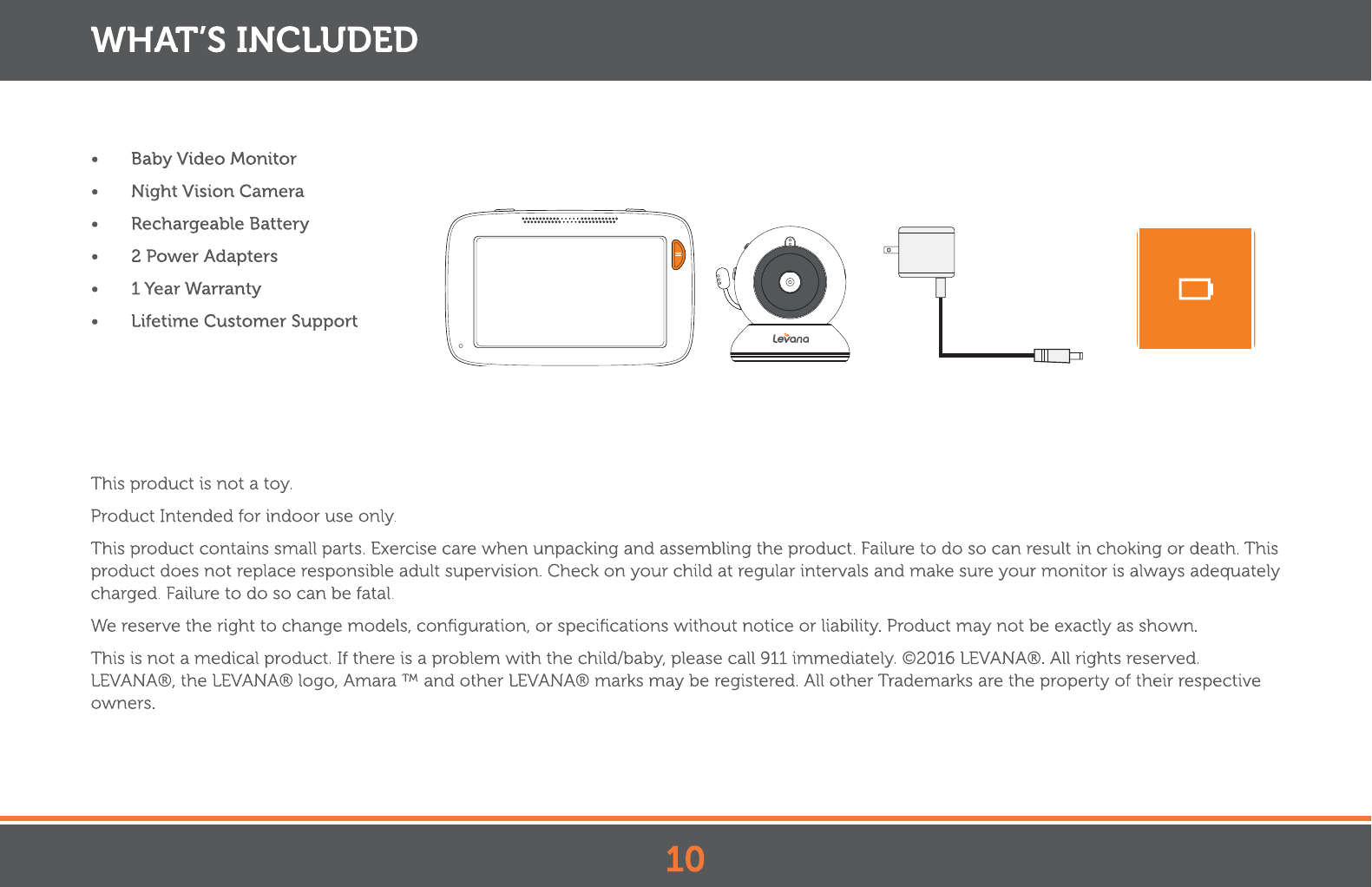 WHAT'S INCLUDED

• Baby Video Monitor
• Night Vision Camera
• Rechargeable Battery
• 2 Power Adapters
• 1 Year Warranty
• Lifetime Customer Support

Levana

This product is not a toy.

Product Intended for indoor use only.

This product contains small parts. Exercise care when unpacking and assembling the product. Failure to do so can result in choking or death. This product does not replace responsible adult supervision. Check on your child at regular intervals and make sure your monitor is always adequately charged. Failure to do so can be fatal.

We reserve the right to change models, configuration, or specifications without notice or liability. Product may not be exactly as shown.

This is not a medical product. If there is a problem with the child/baby, please call 911 immediately. ©2016 LEVANA®. All rights reserved. LEVANA®, the LEVANA® logo, Amara ™ and other LEVANA® marks may be registered. All other Trademarks are the property of their respective owners.

10