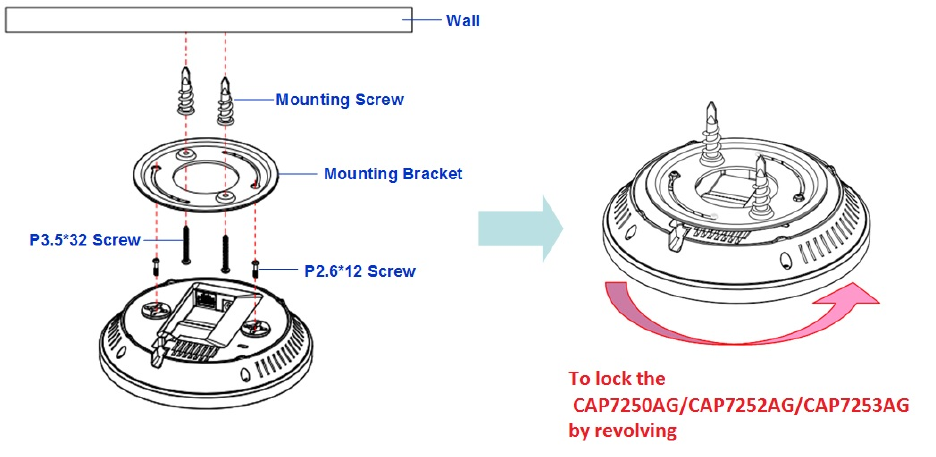 Wall

Mounting Screw

Mounting Bracket

P3.5*32 Screw

P2.6*12 Screw

To lock the CAP7250AG/CAP7252AG/CAP7253AG by revolving