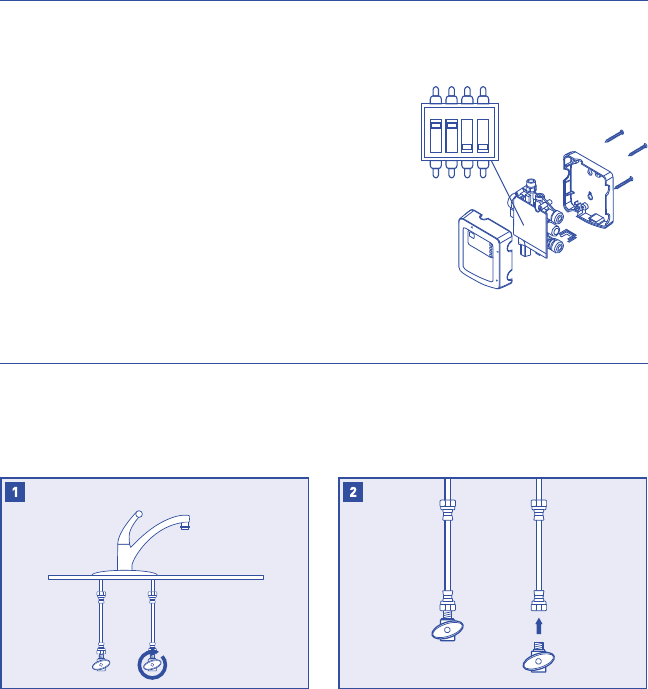 1

2