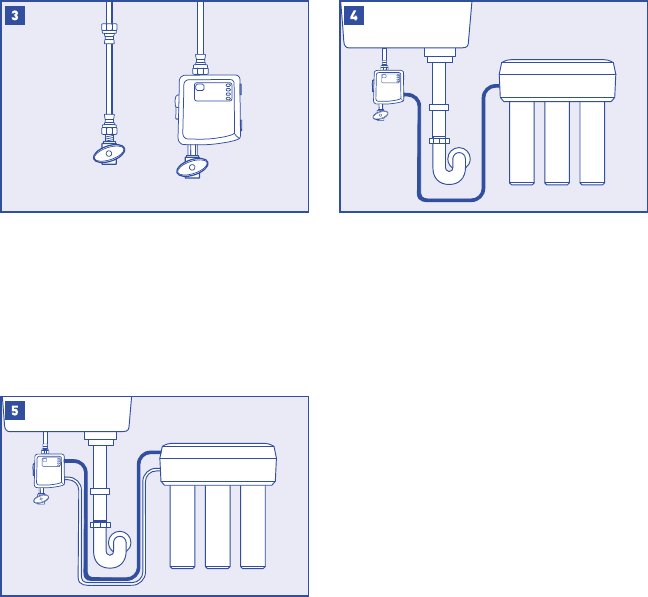 3

4

5