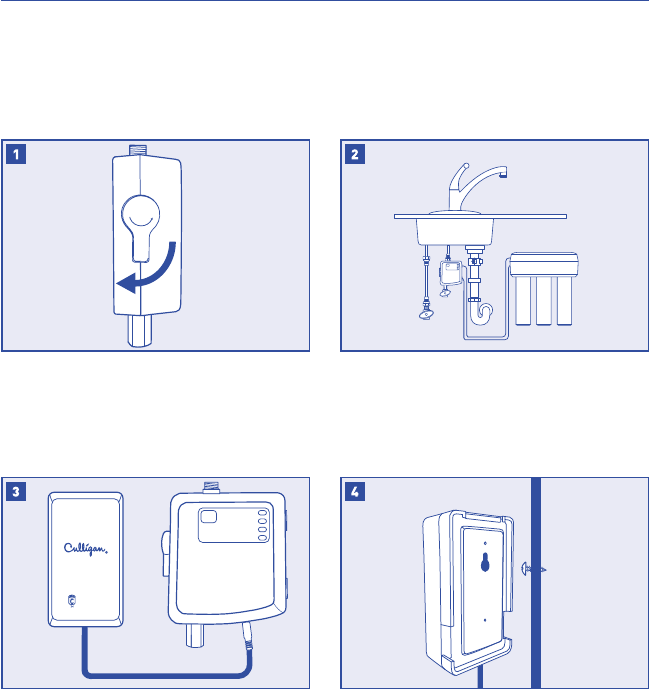 1

2

3

Culligan.

4