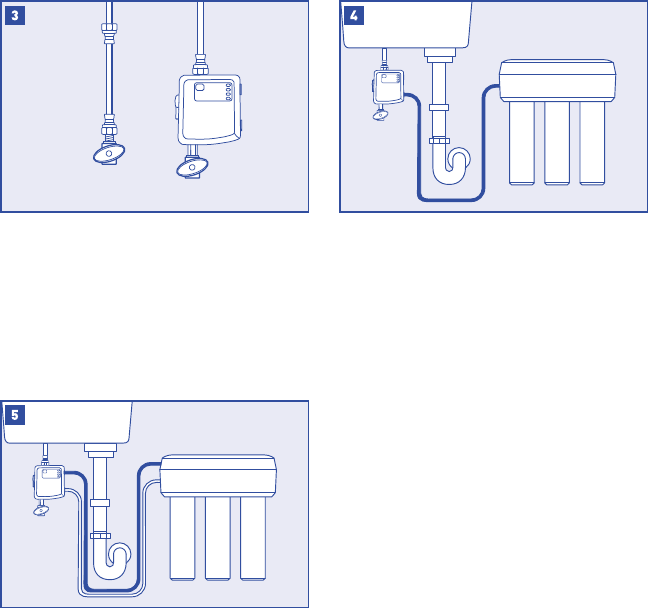 3

4

5