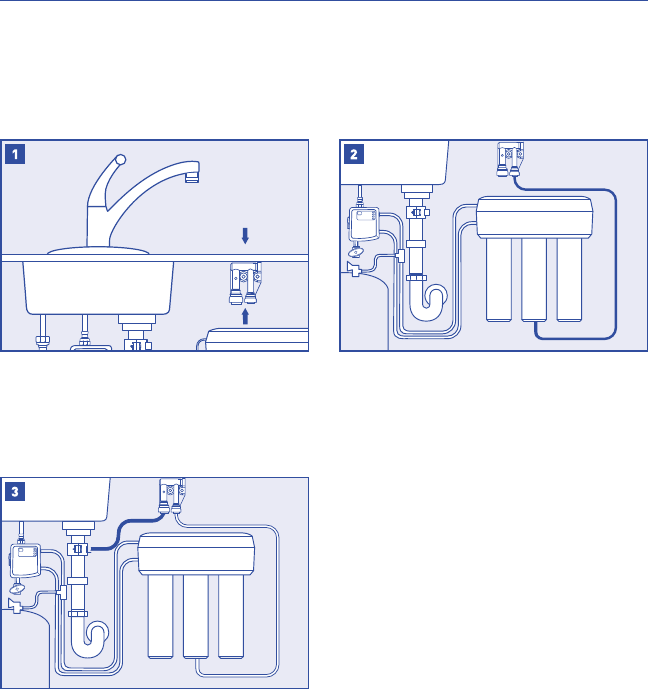 1

2

3