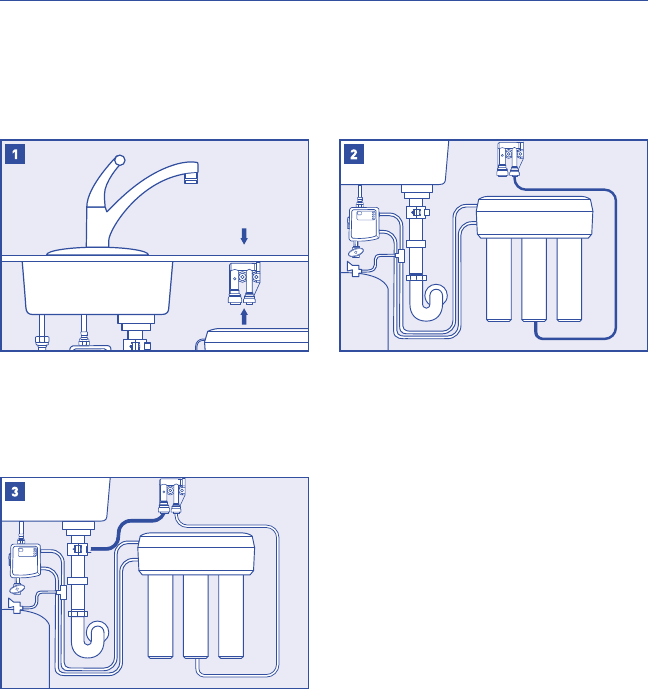 1

2

3