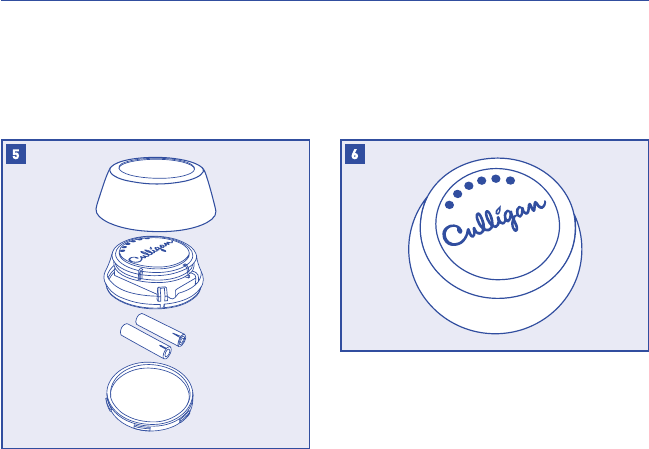 5

Culligan

6

Culligan