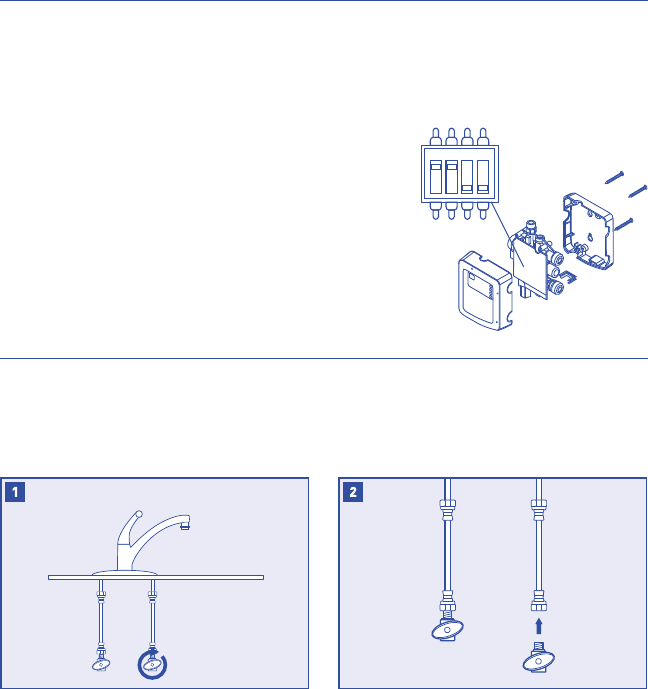 1

2