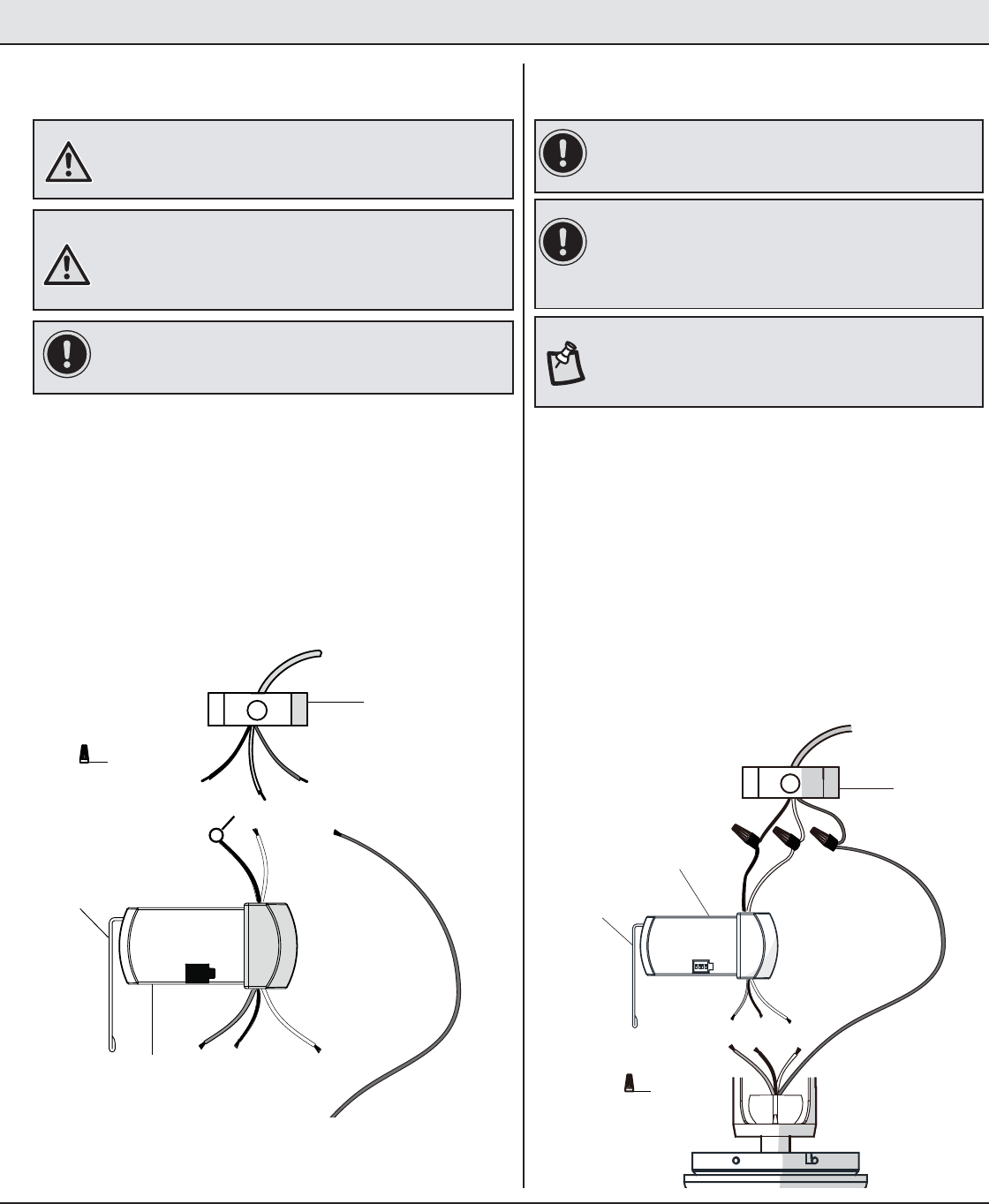 Lb