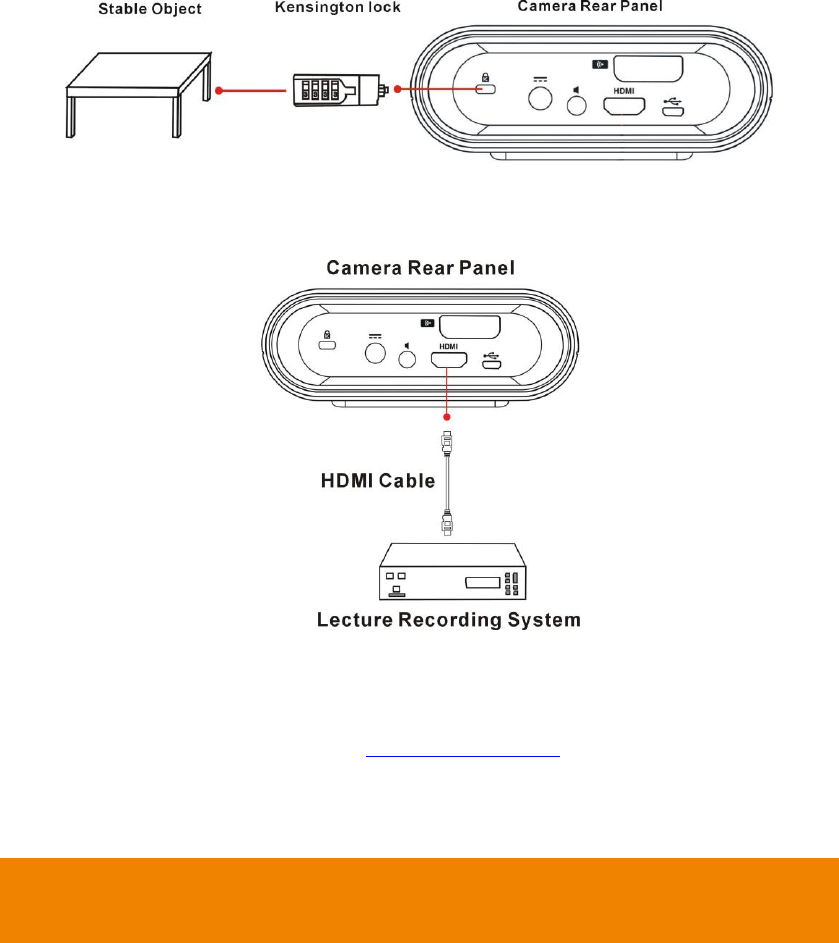 Stable Object
Kensington lock
Camera Rear Panel
HDMI

Camera Rear Panel
HDMI
HDMI Cable
Lecture Recording System