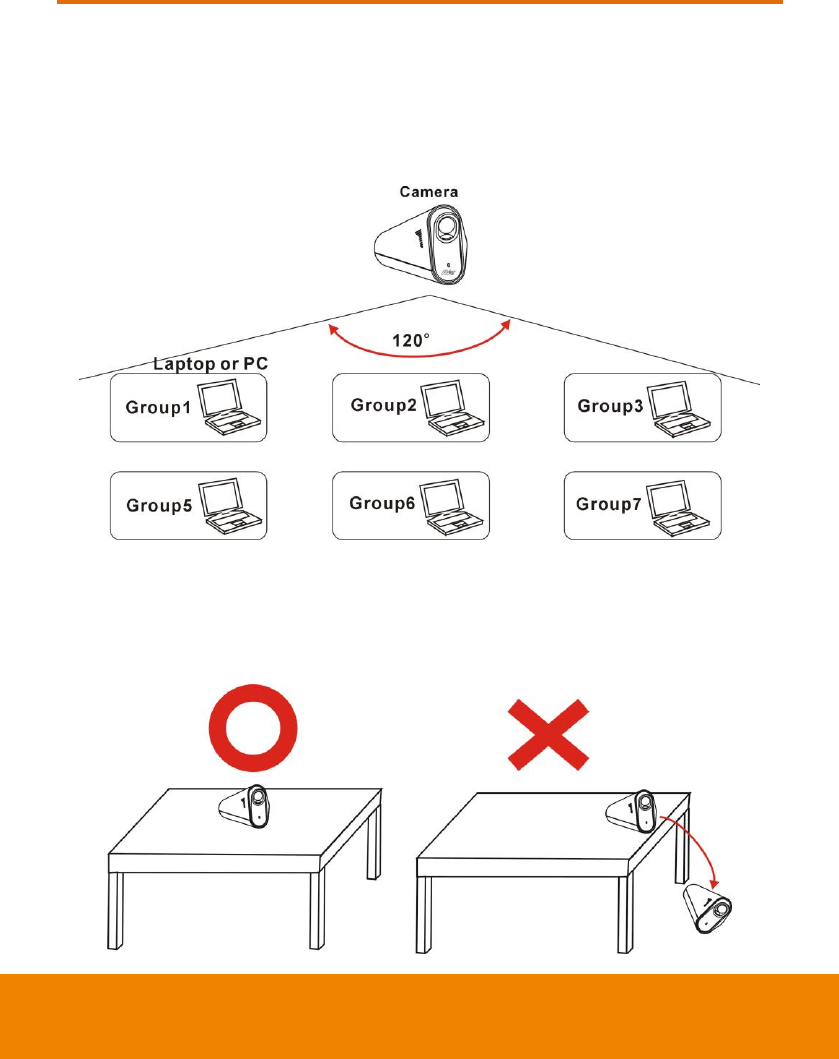 Camera

120°

Laptop or PC

Group1

Group2

Group3

Group5

Group6

Group7