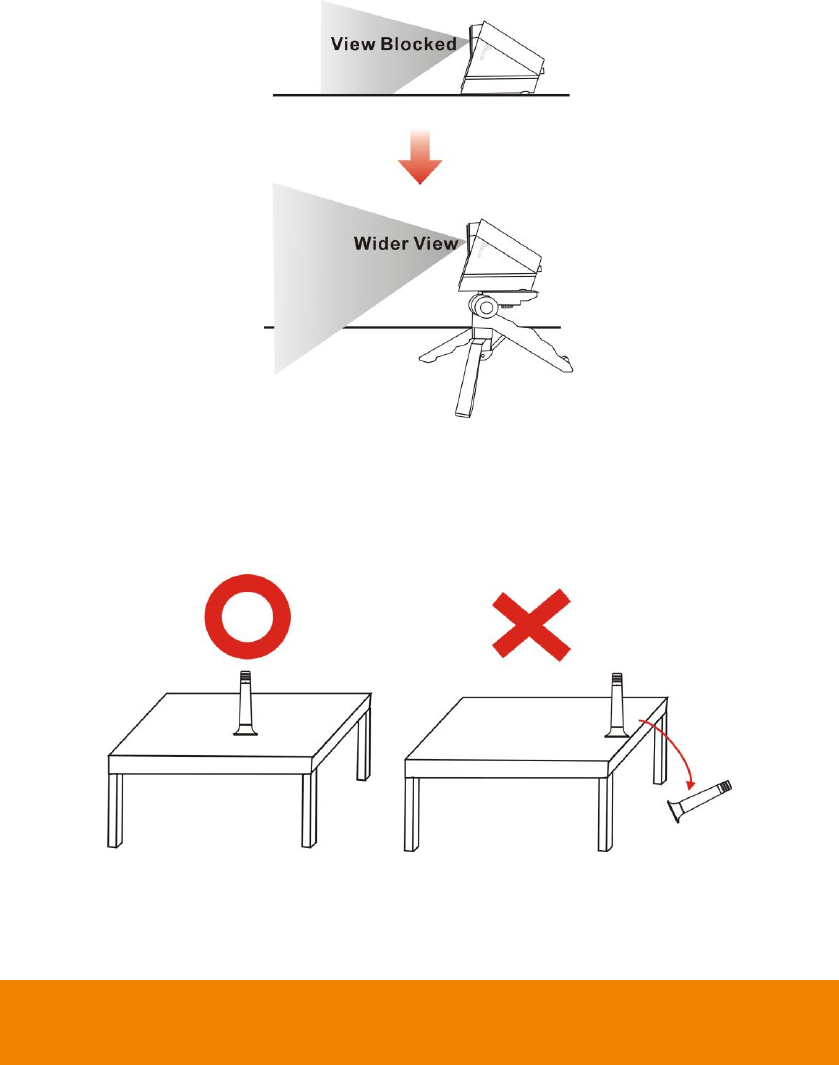 View Blocked

Wider View