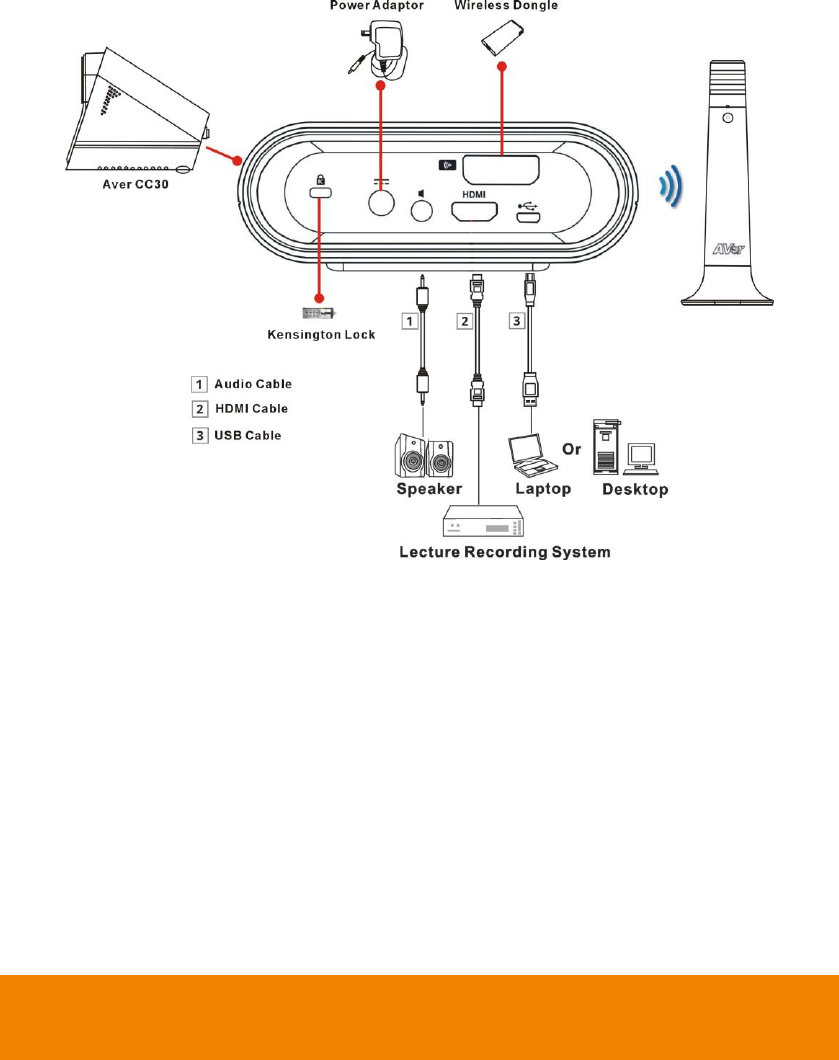 Power Adaptor
Wireless Dongle
Aver CC30
HDMI
AVer
Kensington Lock
1
2
3
1 Audio Cable
2 HDMI Cable
3 USB Cable
Speaker
Laptop
Or
Desktop
Lecture Recording System