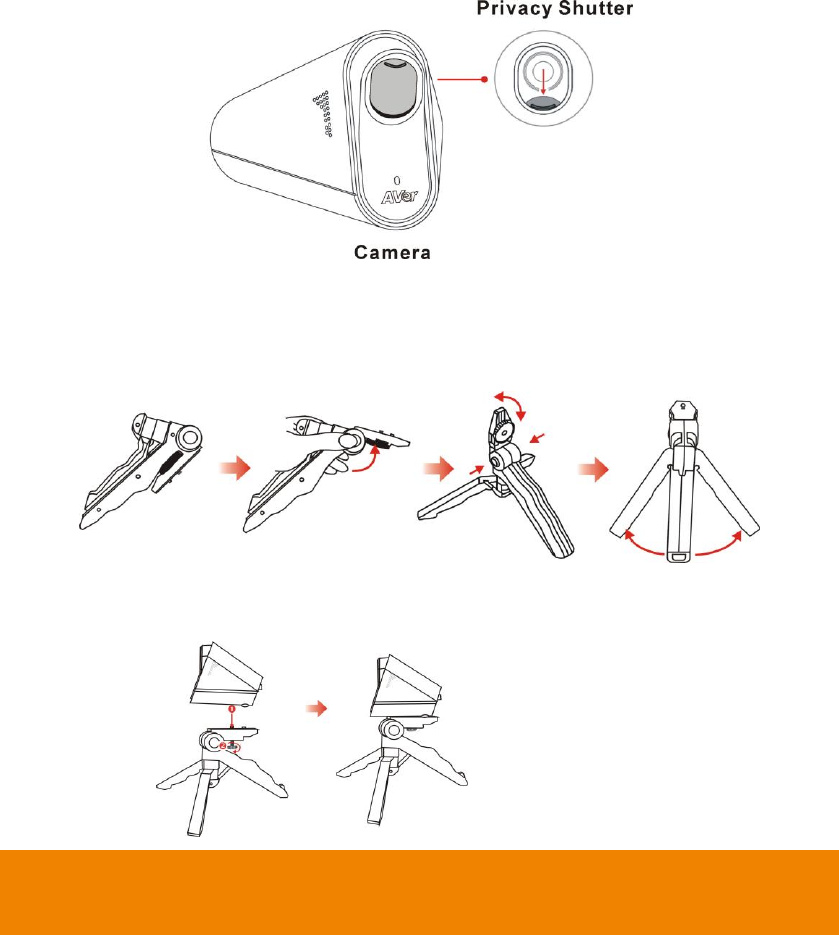 Privacy Shutter

AVer

Camera