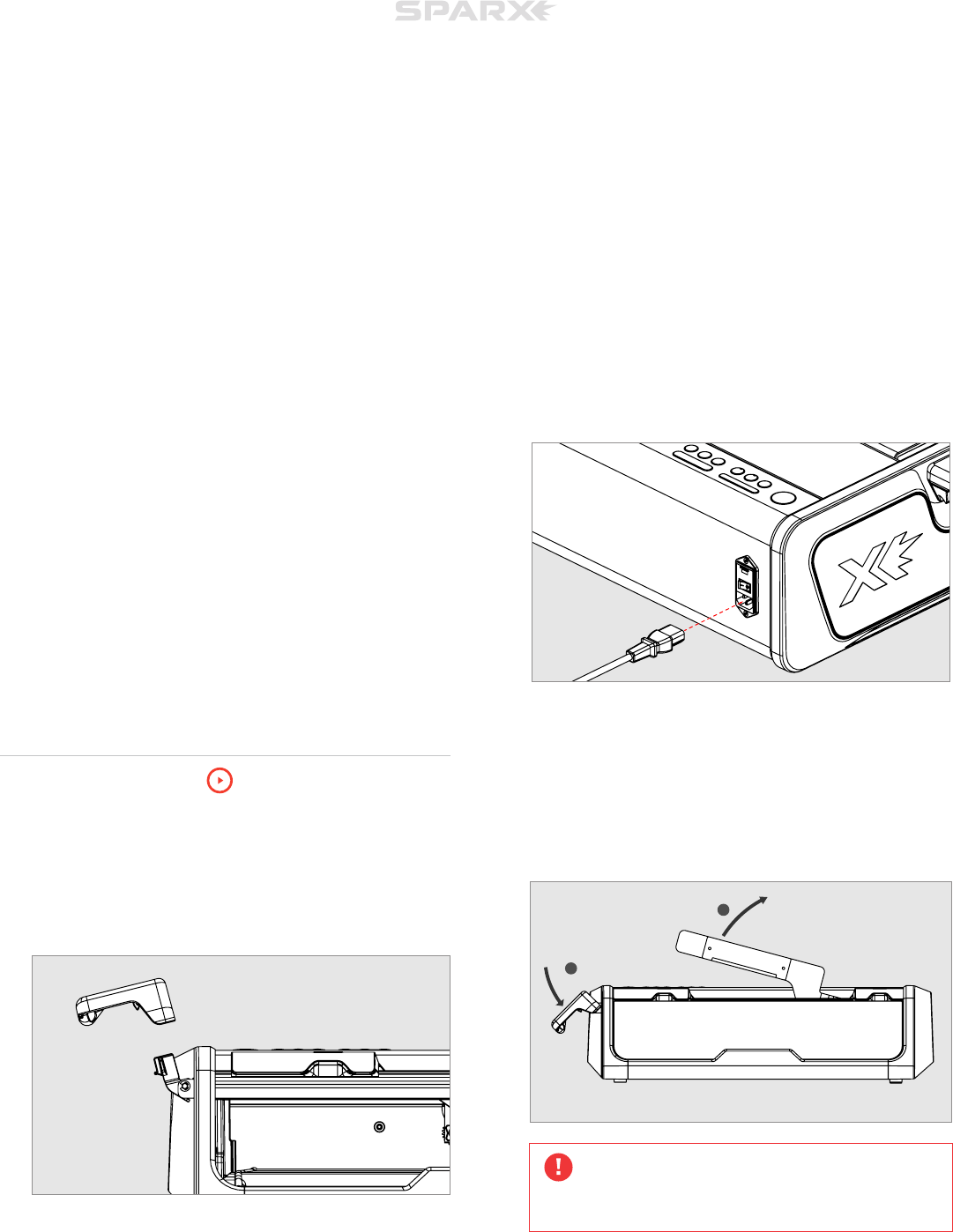 SPARX