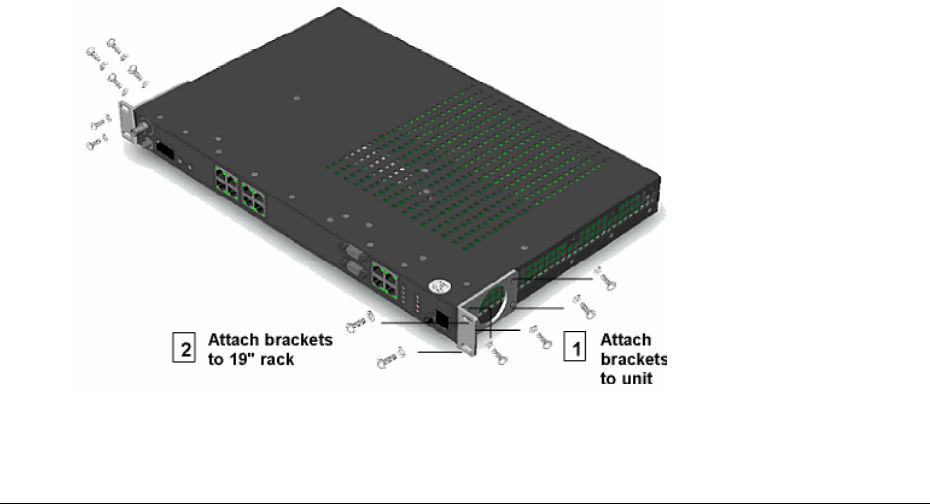 2 Attach brackets to 19" rack

1 Attach brackets to unit