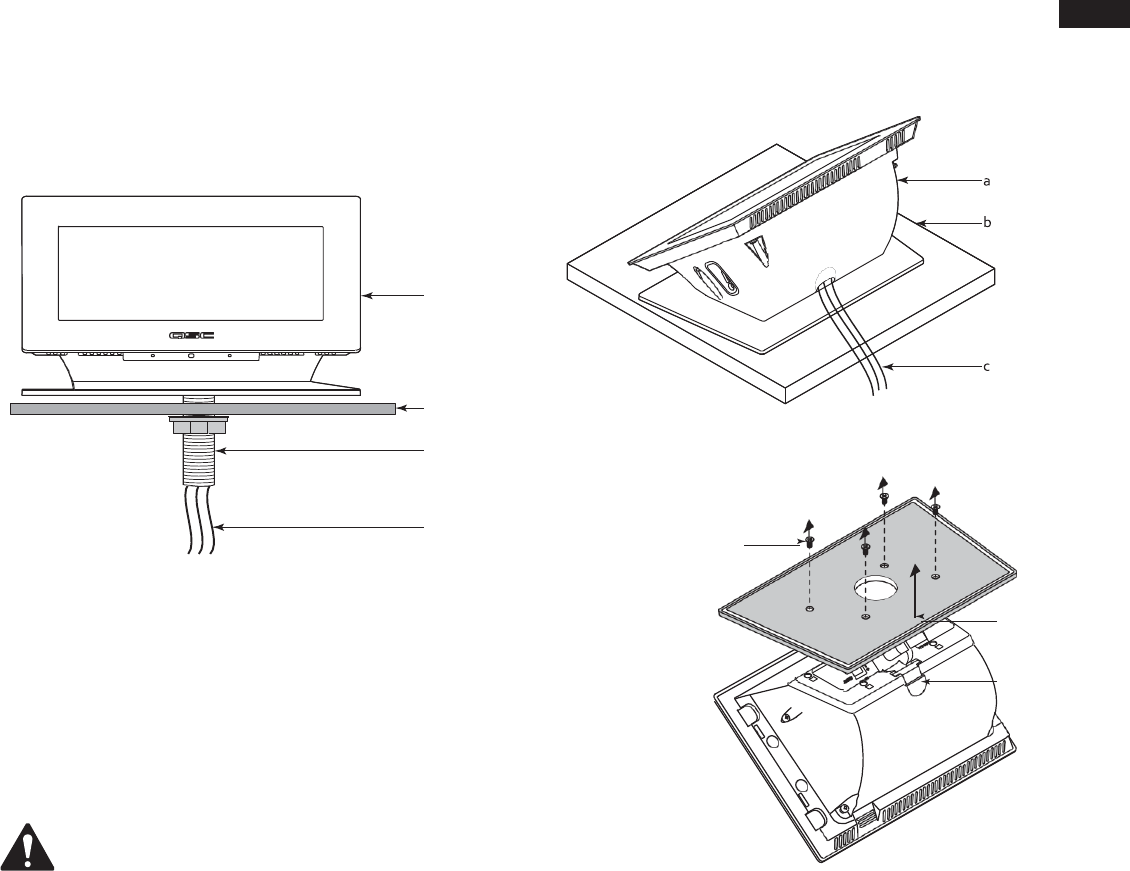 QSC

a

b

c