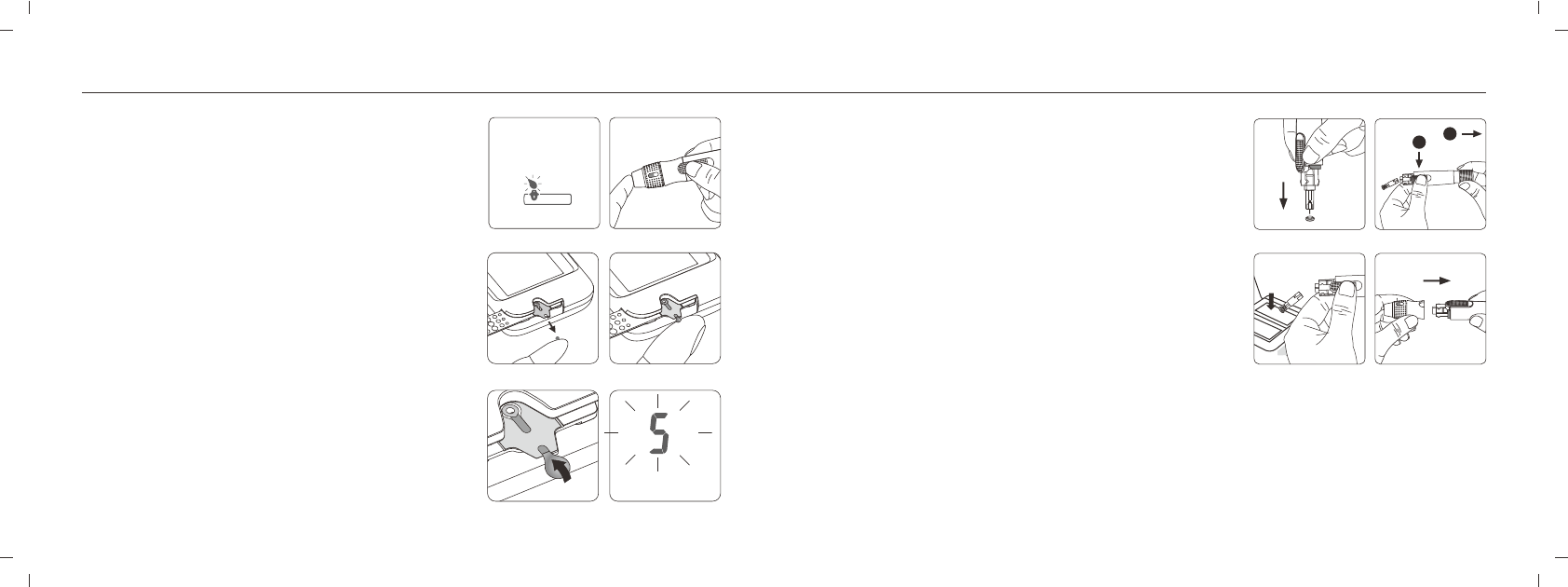 5