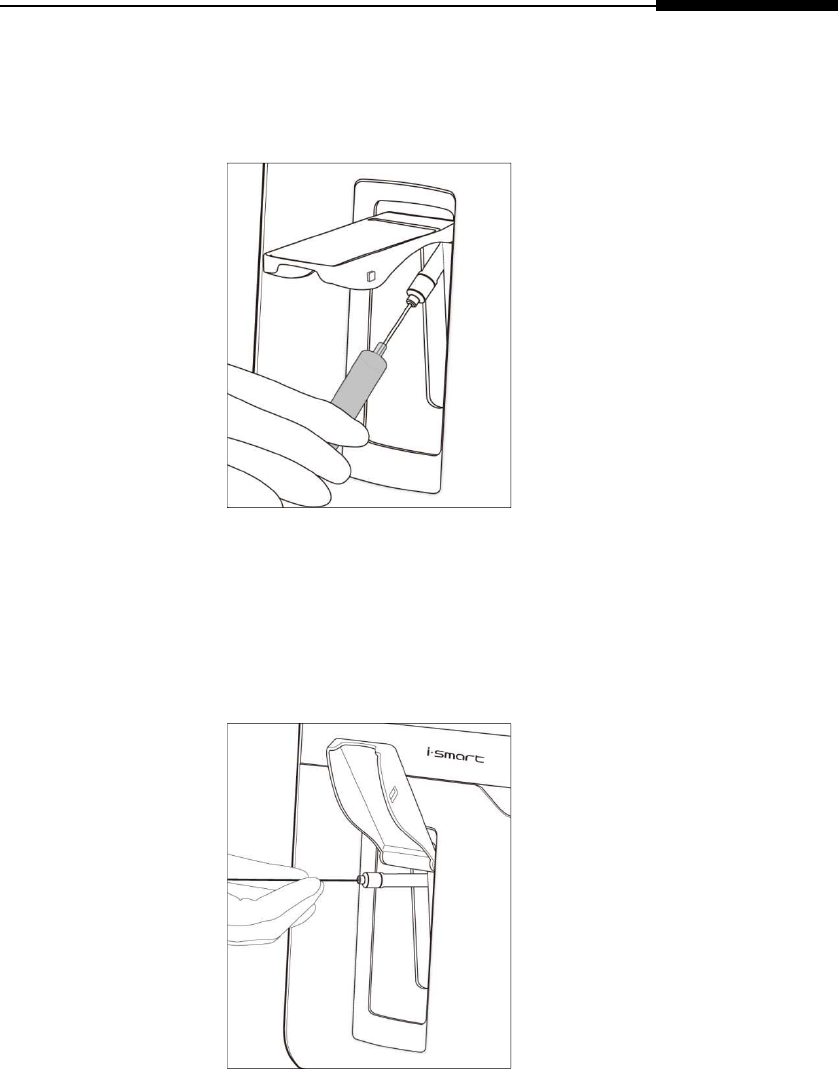 i-smart