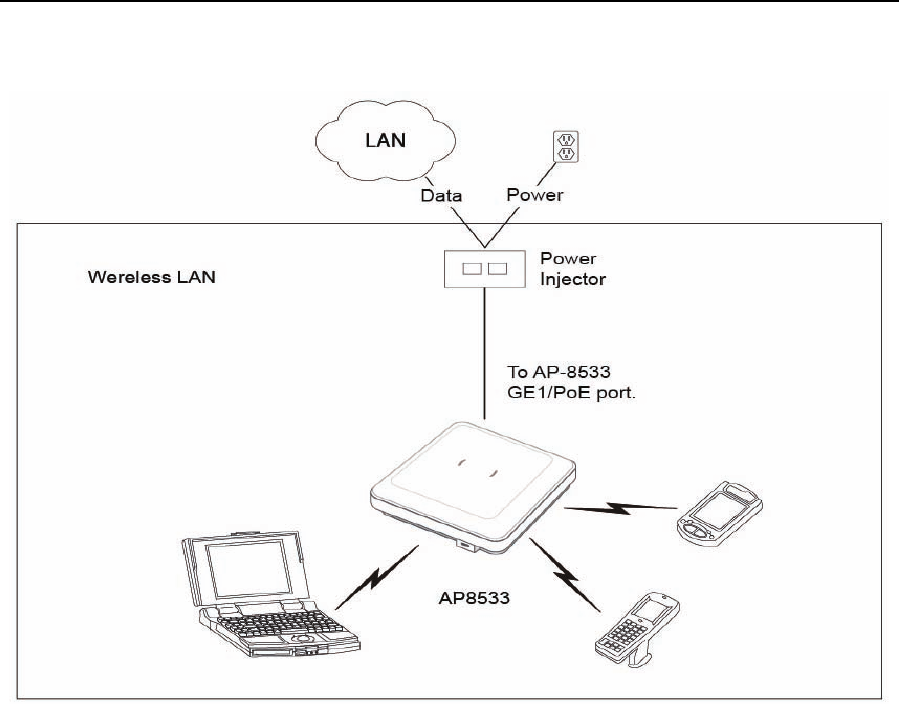 LAN

Data

Power

Wereless LAN

Power Injector

To AP-8533 GE1/PoE port.

AP8533