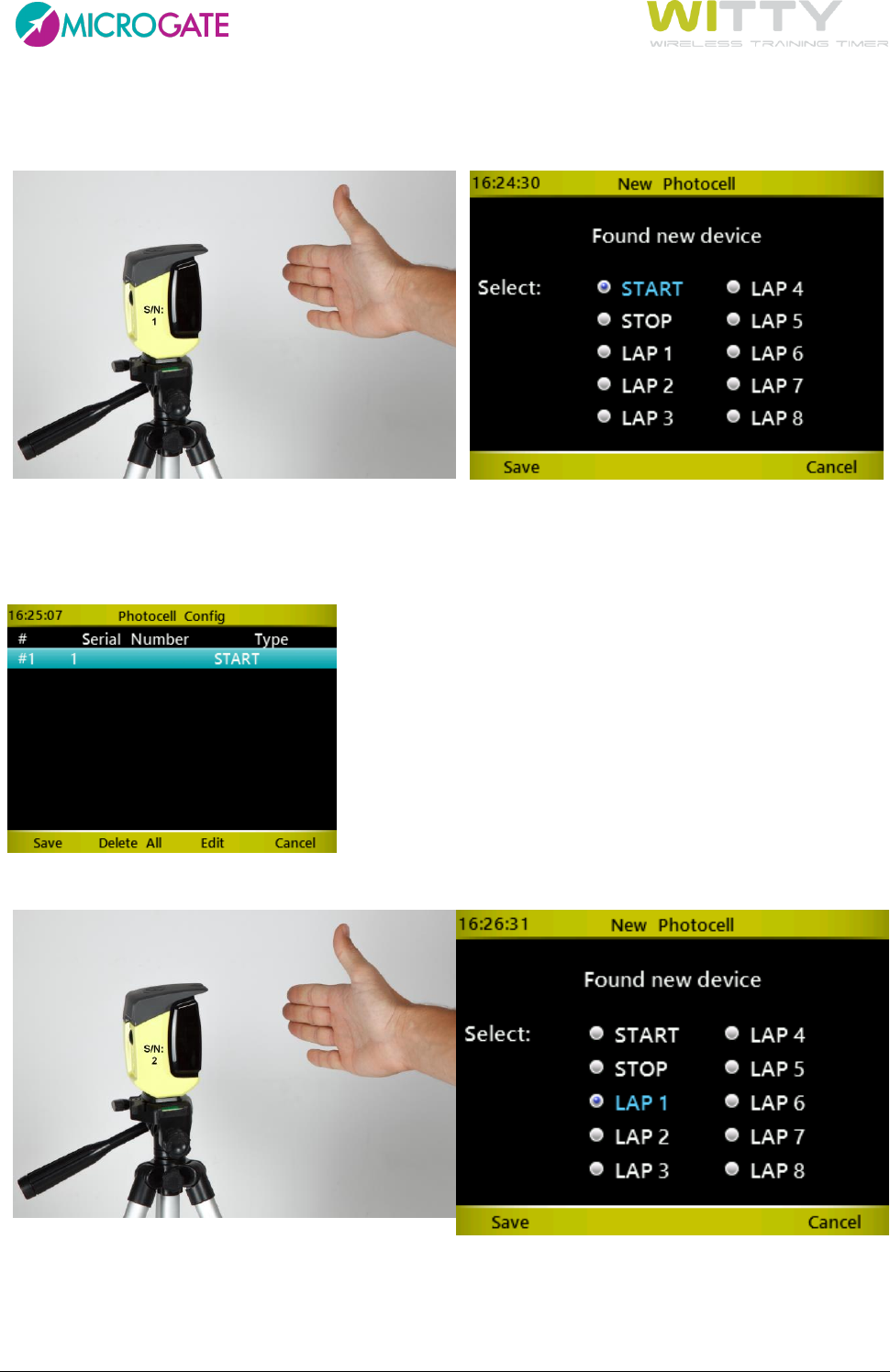 MICROGATE

WITTY
WIRELESS TRAINING TIMER

S/N: 1

16:24:30 New Photocell

Found new device

Select:

START
STOP
LAP 1
LAP 2
LAP 3
LAP 4
LAP 5
LAP 6
LAP 7
LAP 8

Save Cancel

16:25:07 Photocell Config

| # | Serial Number | Type |
|---|---|---|
| #1 | 1 | START |

Save Delete All Edit Cancel

S/N: 2

16:26:31 New Photocell

Found new device

Select:

START
STOP
LAP 1
LAP 2
LAP 3
LAP 4
LAP 5
LAP 6
LAP 7
LAP 8

Save Cancel