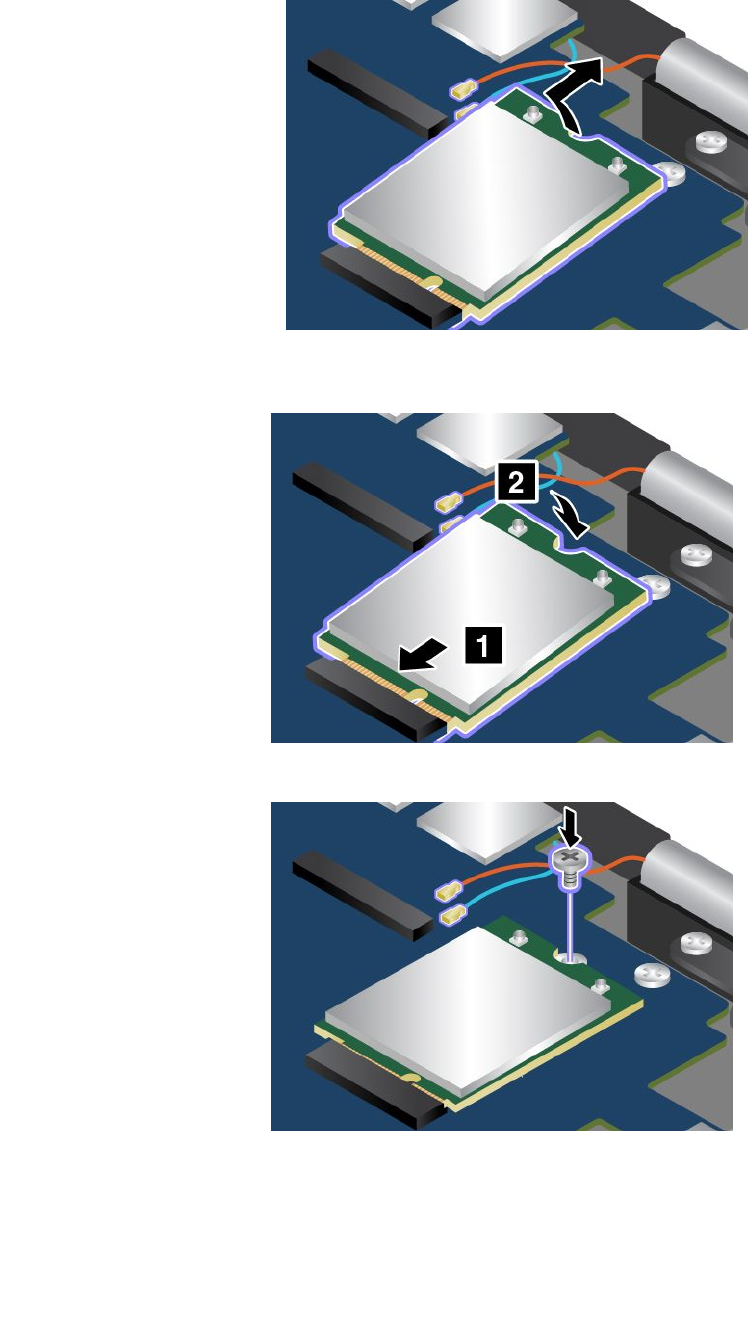 2

1