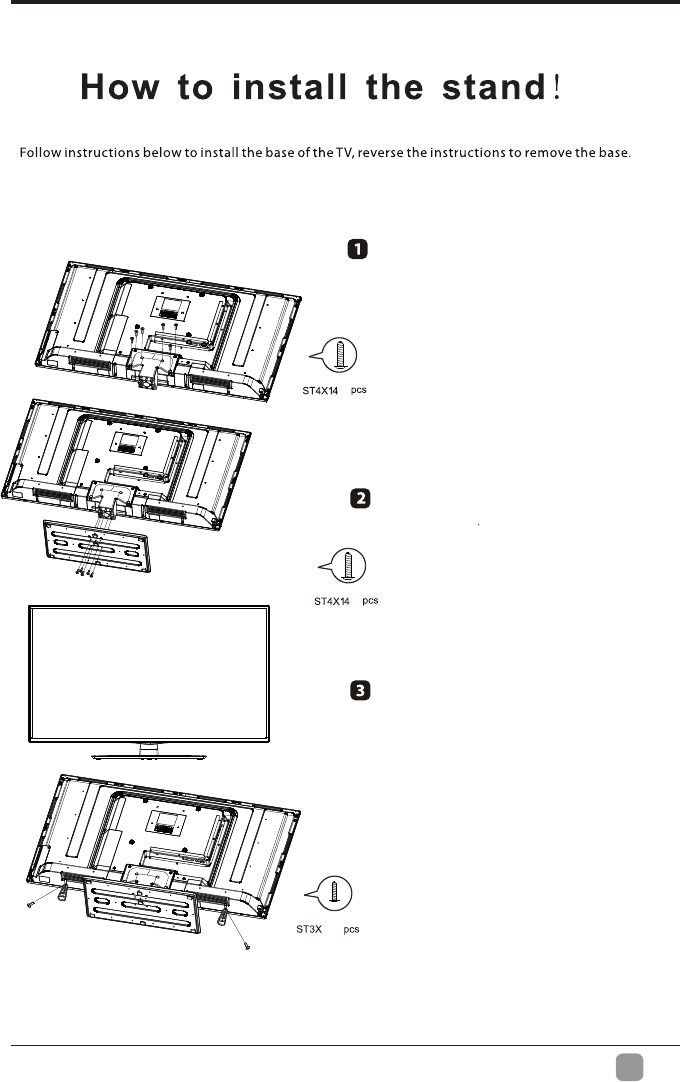 How to install the stand!

Follow instructions below to install the base of the TV, reverse the instructions to remove the base.

1

ST4X14 pcs

2

ST4X14 pcs

3

ST3X pcs