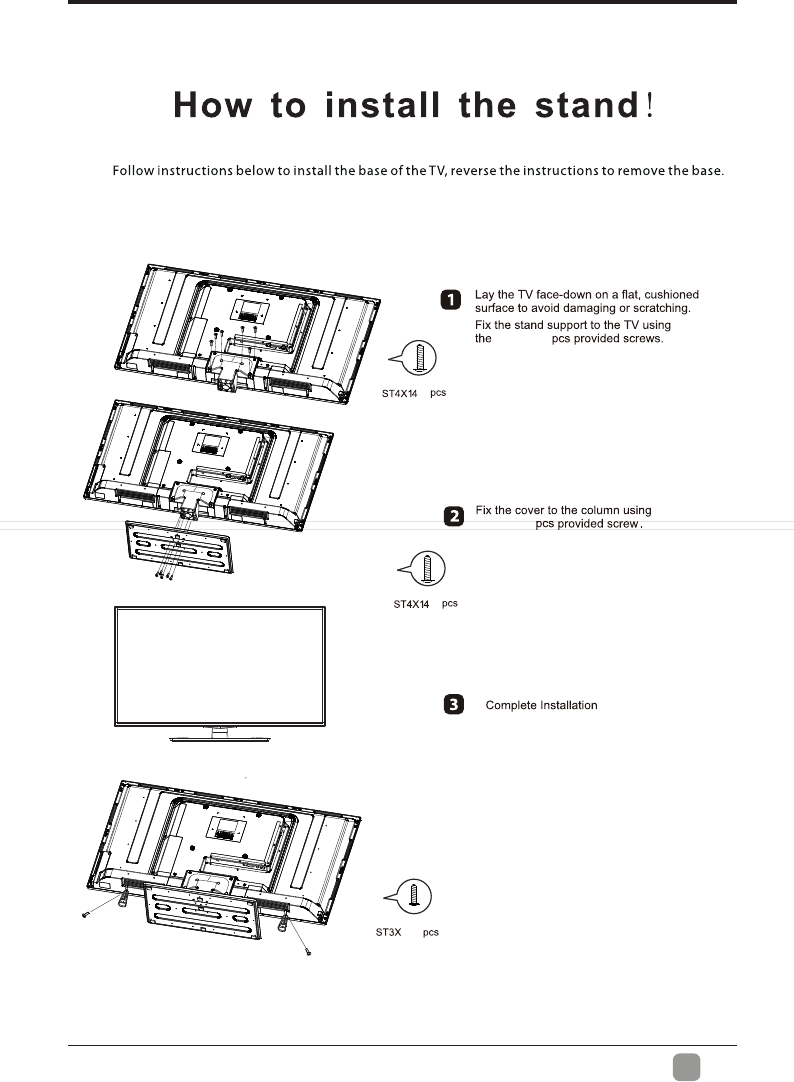 How to install the stand!

Follow instructions below to install the base of the TV, reverse the instructions to remove the base.

1 Lay the TV face-down on a flat, cushioned surface to avoid damaging or scratching.
Fix the stand support to the TV using the pcs provided screws.

ST4X14 pcs

2 Fix the cover to the column using pcs provided screw.

ST4X14 pcs

3 Complete Installation

ST3X pcs