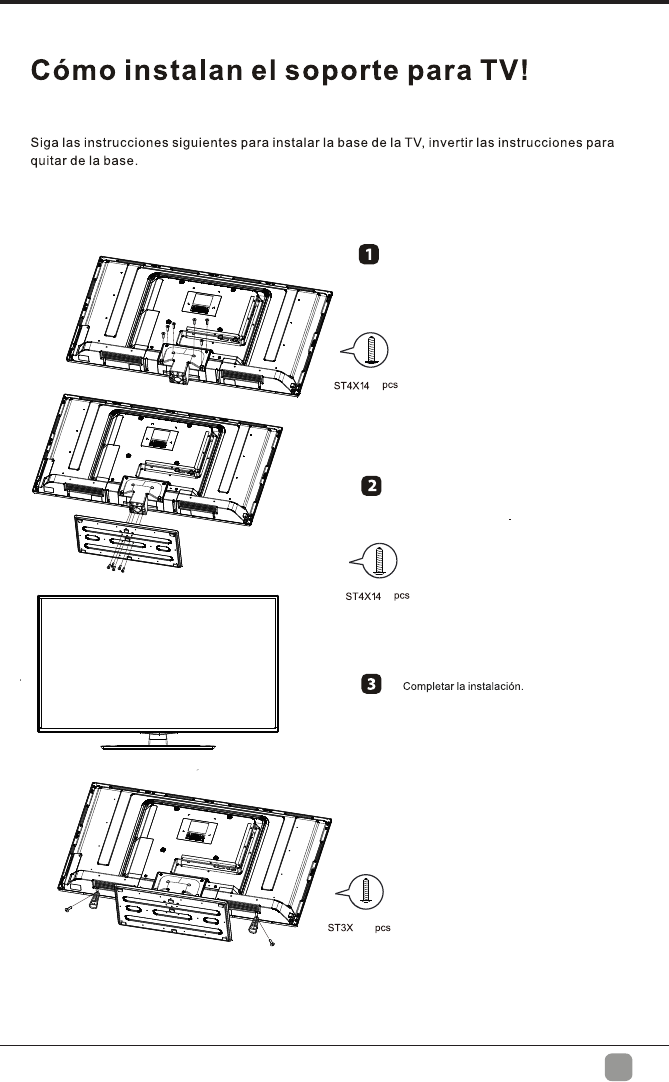 Cómo instalan el soporte para TV!

Siga las instrucciones siguientes para instalar la base de la TV, invertir las instrucciones para quitar de la base.

1

ST4X14 pcs

2

ST4X14 pcs

3 Completar la instalación.

ST3X pcs