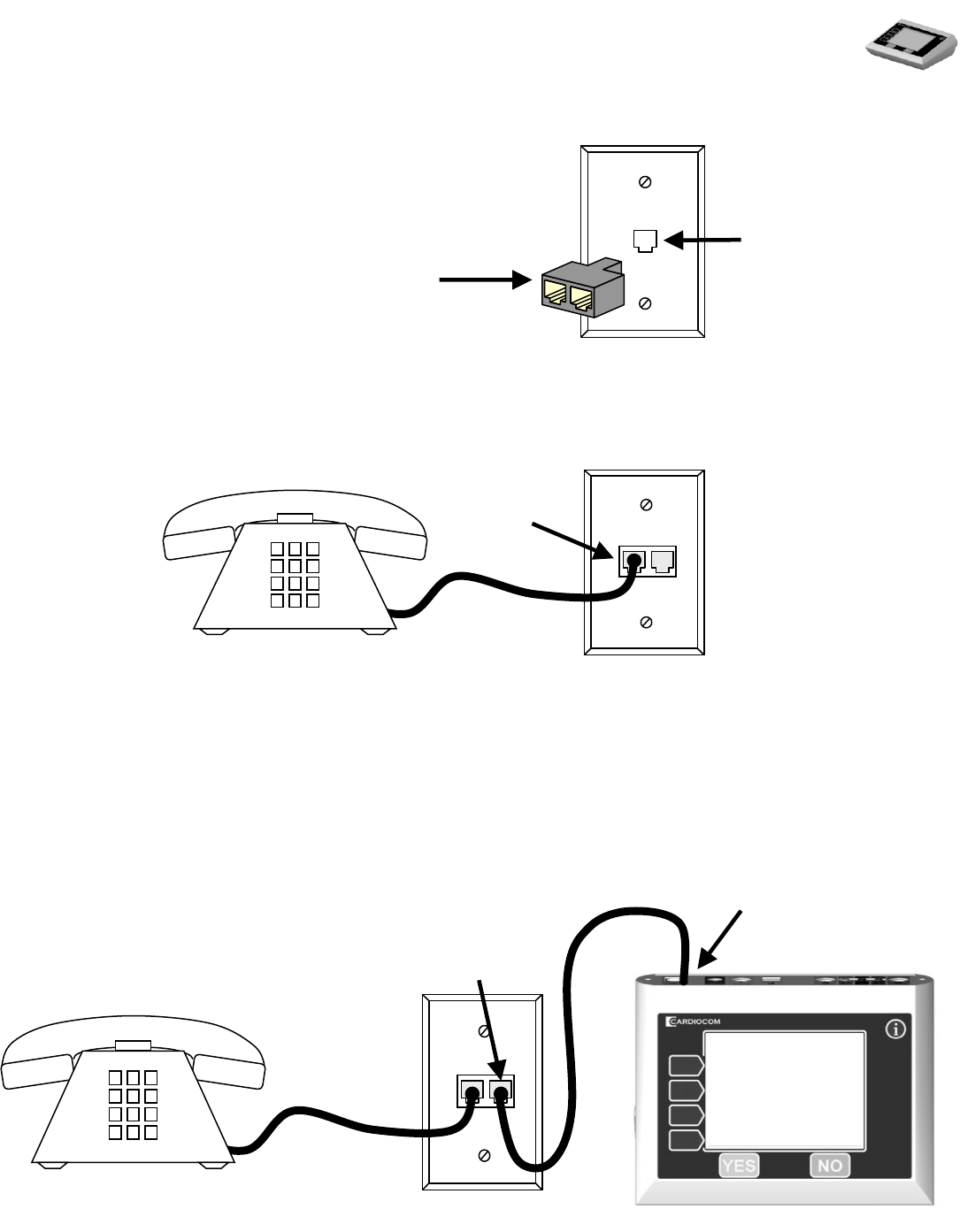 CARDIOCOM

YES

NO