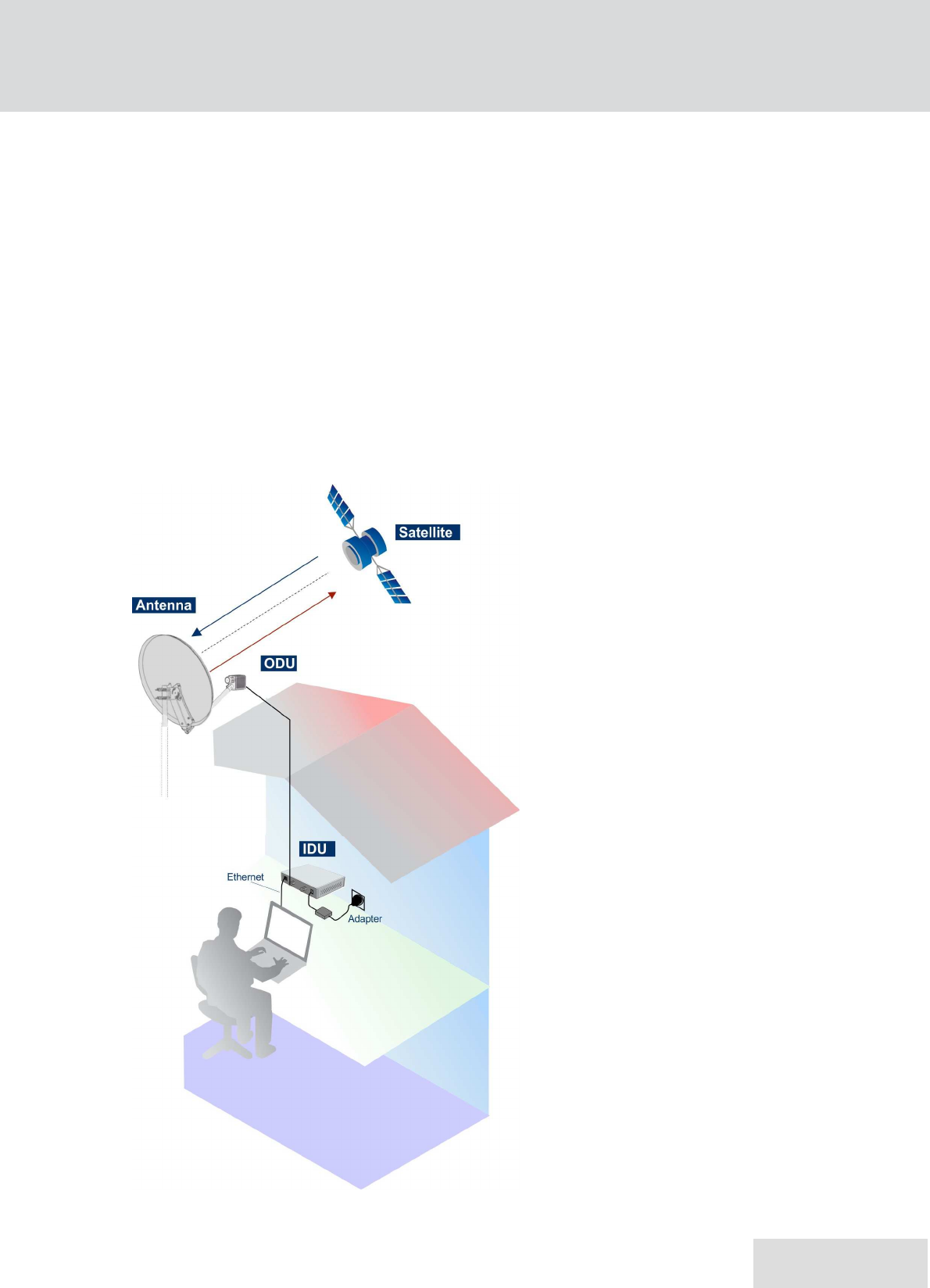 Satellite

Antenna

ODU

IDU

Ethernet

Adapter