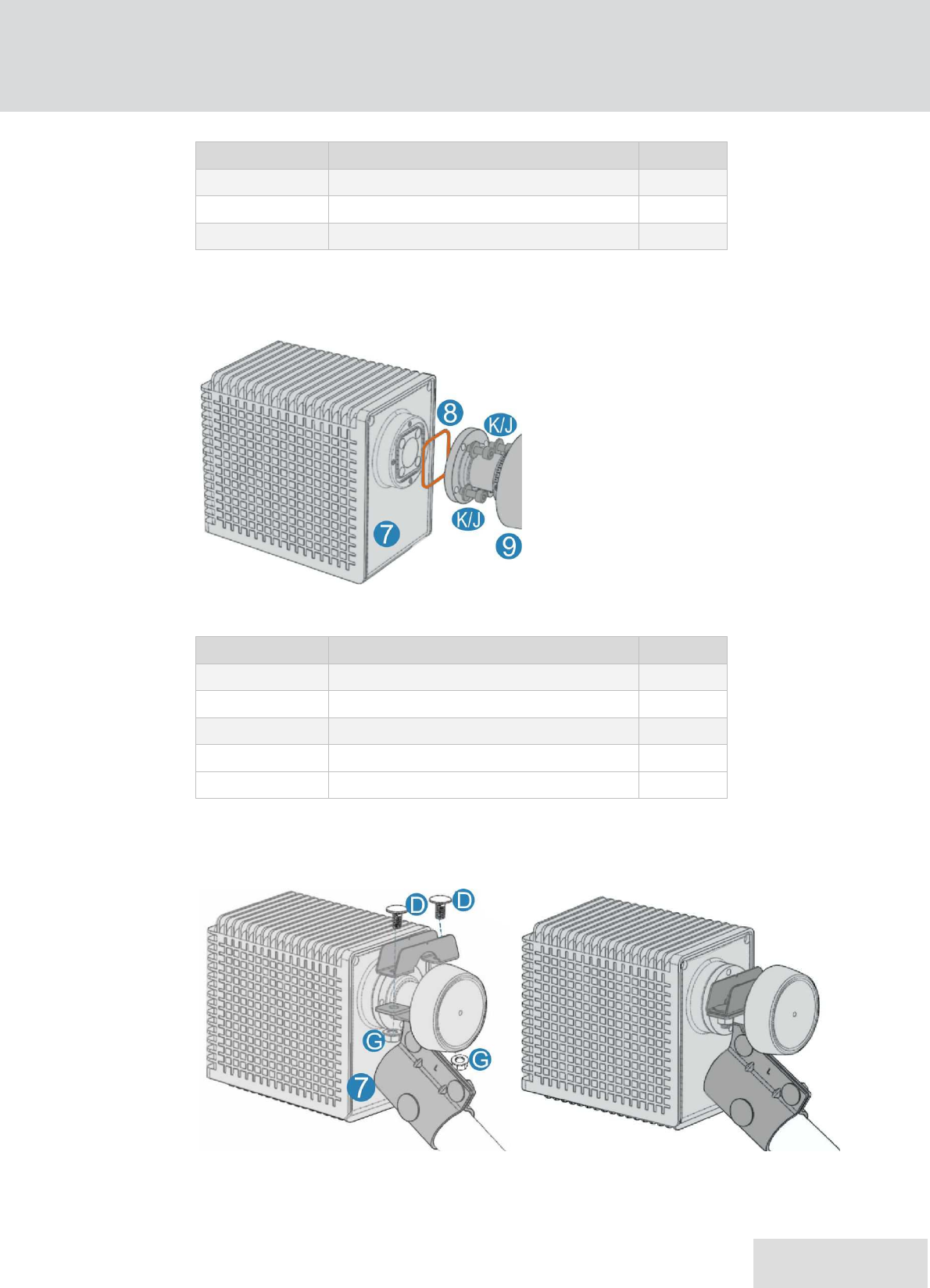 8
K/J
K/J
7
9

D
D
G
G
7