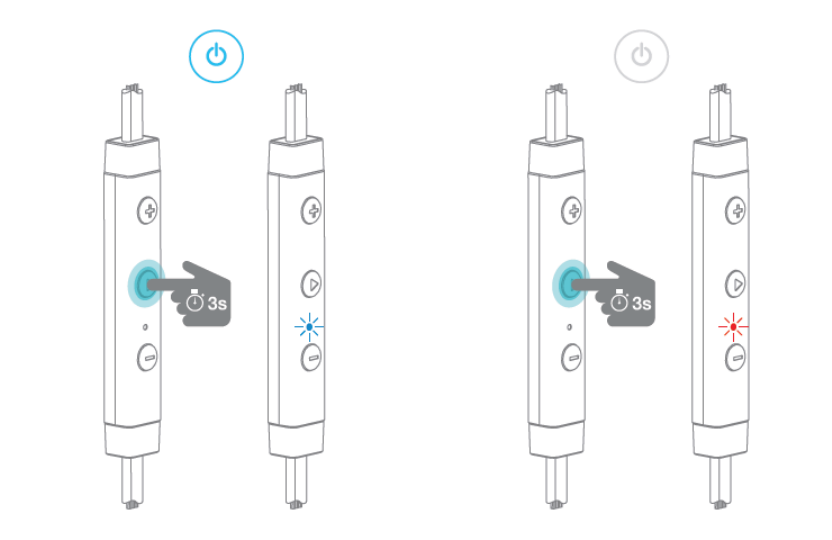 3s

3s