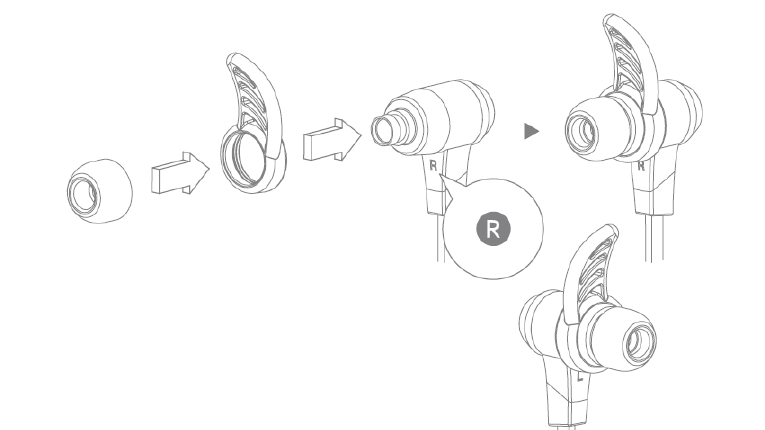 R

R

R

L