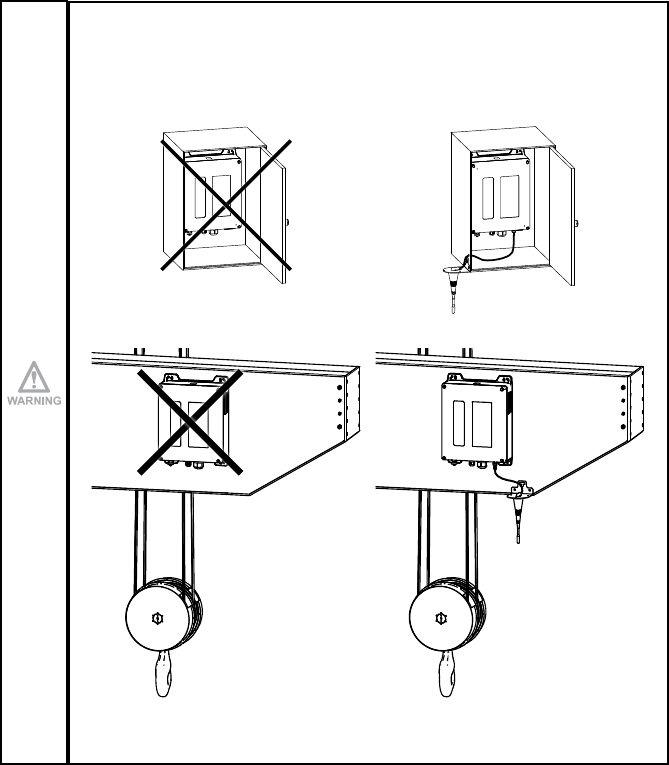 WARNING