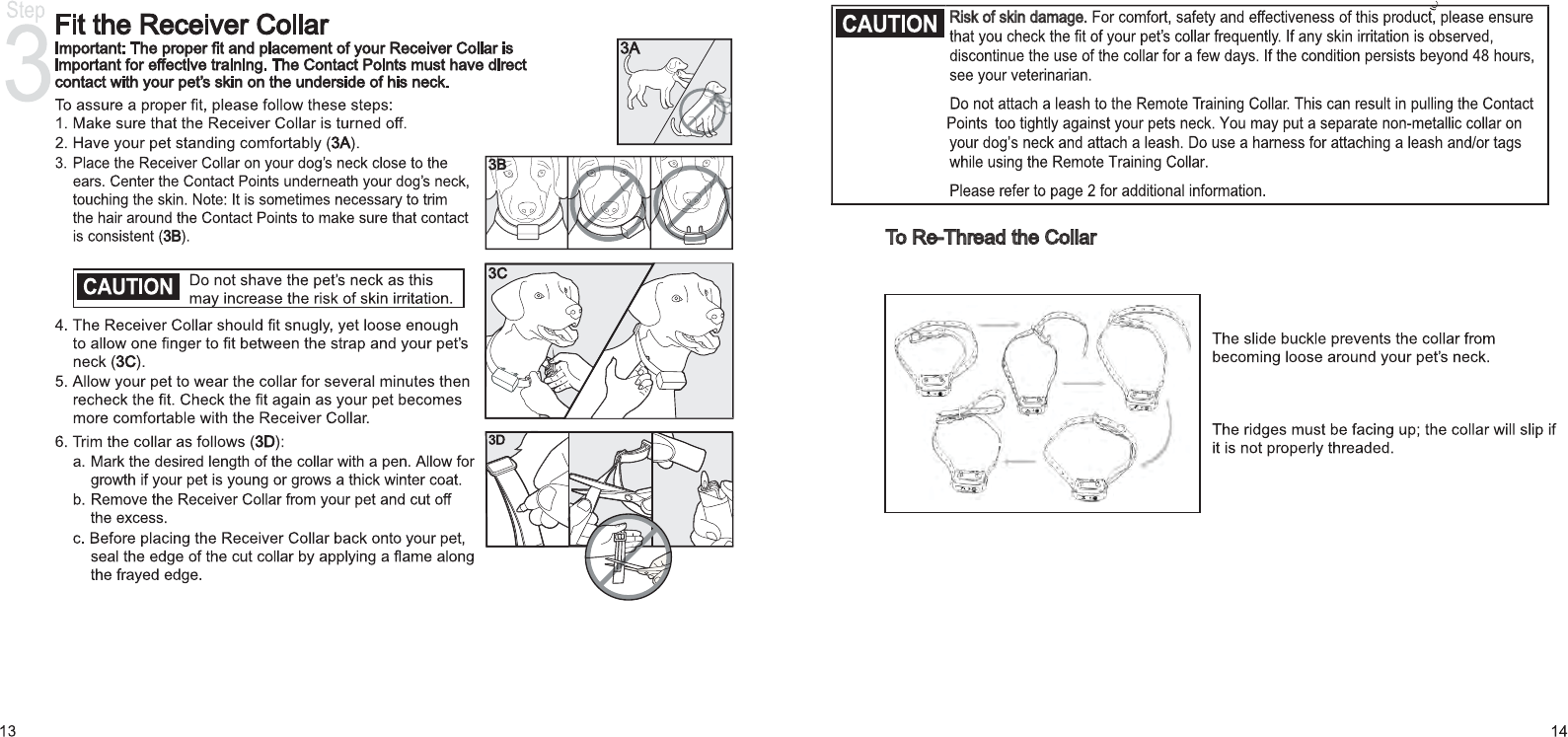 Step
3
Fit the Receiver Collar
Important: The proper fit and placement of your Receiver Collar is important for effective training. The Contact Points must have direct contact with your pet's skin on the underside of his neck.

To assure a proper fit, please follow these steps:
1. Make sure that the Receiver Collar is turned off.
2. Have your pet standing comfortably (3A).
3. Place the Receiver Collar on your dog's neck close to the ears. Center the Contact Points underneath your dog's neck, touching the skin. Note: It is sometimes necessary to trim the hair around the Contact Points to make sure that contact is consistent (3B).

CAUTION Do not shave the pet's neck as this may increase the risk of skin irritation.

4. The Receiver Collar should fit snugly, yet loose enough to allow one finger to fit between the strap and your pet's neck (3C).
5. Allow your pet to wear the collar for several minutes then recheck the fit. Check the fit again as your pet becomes more comfortable with the Receiver Collar.
6. Trim the collar as follows (3D):
a. Mark the desired length of the collar with a pen. Allow for growth if your pet is young or grows a thick winter coat.
b. Remove the Receiver Collar from your pet and cut off the excess.
c. Before placing the Receiver Collar back onto your pet, seal the edge of the cut collar by applying a flame along the frayed edge.

3A
3B
3C
3D

13

CAUTION Risk of skin damage. For comfort, safety and effectiveness of this product, please ensure that you check the fit of your pet's collar frequently. If any skin irritation is observed, discontinue the use of the collar for a few days. If the condition persists beyond 48 hours, see your veterinarian.

Do not attach a leash to the Remote Training Collar. This can result in pulling the Contact Points too tightly against your pets neck. You may put a separate non-metallic collar on your dog's neck and attach a leash. Do use a harness for attaching a leash and/or tags while using the Remote Training Collar.

Please refer to page 2 for additional information.

To Re-Thread the Collar

The slide buckle prevents the collar from becoming loose around your pet's neck.

The ridges must be facing up; the collar will slip if it is not properly threaded.

14