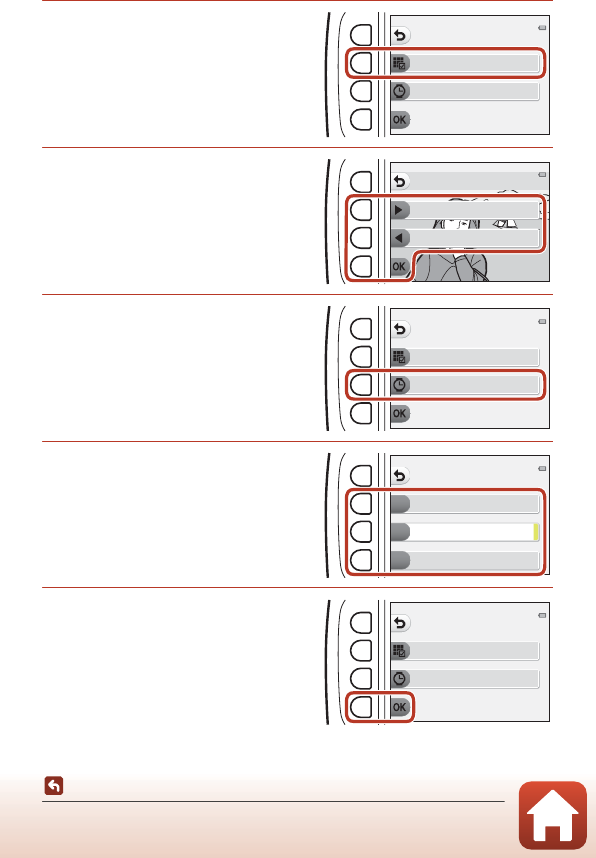 OK

OK

OK

OK