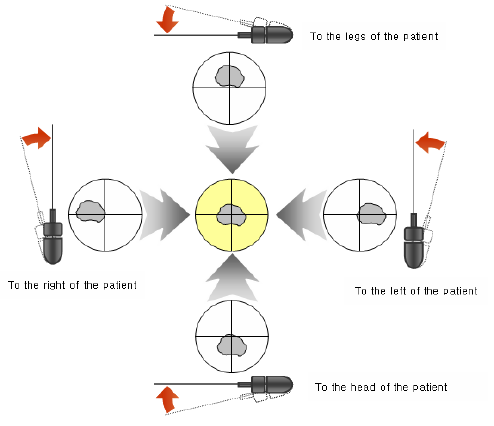 To the legs of the patient

To the right of the patient

To the left of the patient

To the head of the patient