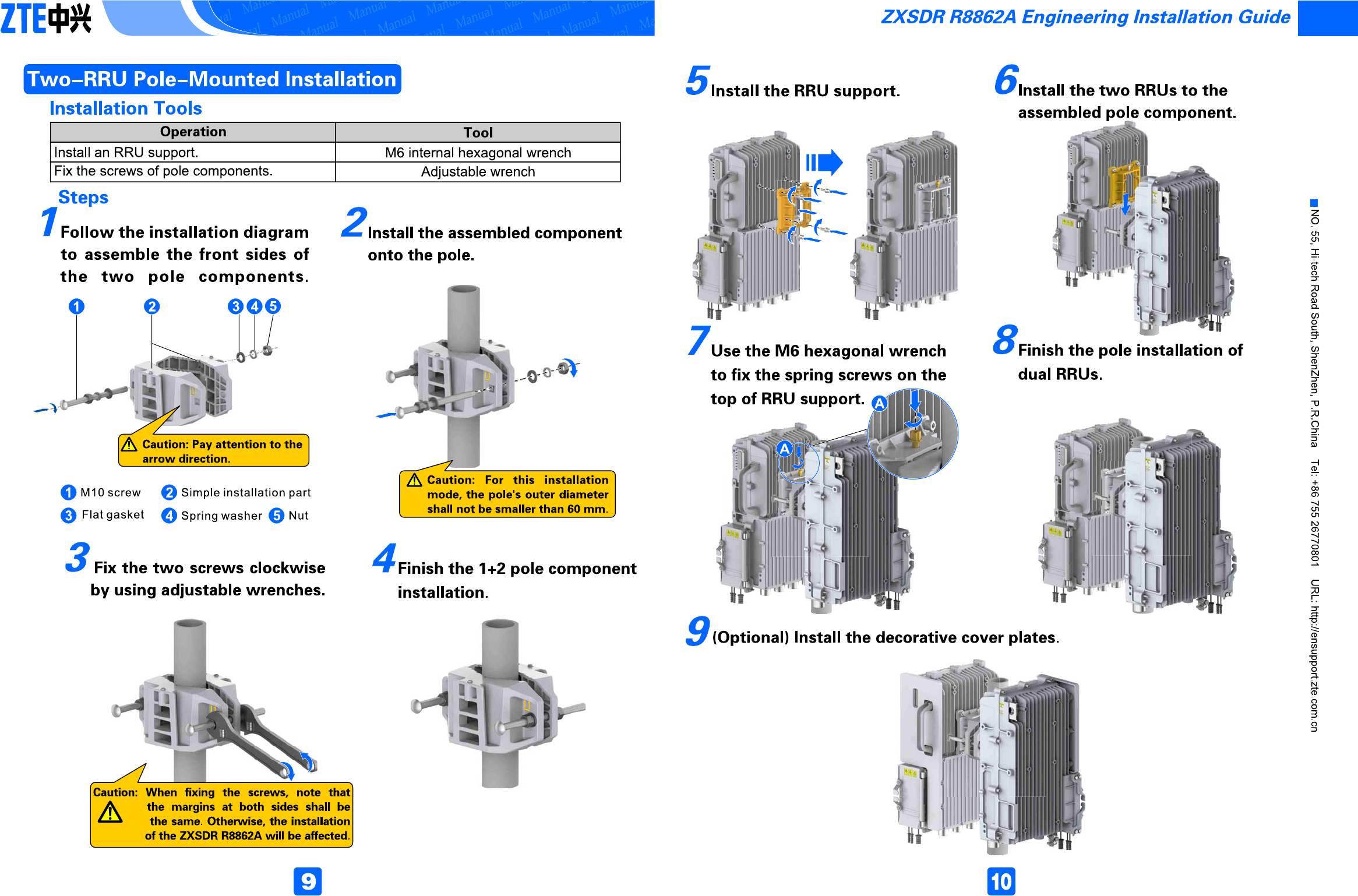 ZTE中兴

ZXSDR R8862A Engineering Installation Guide

Two–RRU Pole–Mounted Installation

Installation Tools

| Operation | Tool |
|---|---|
| Install an RRU support. | M6 internal hexagonal wrench |
| Fix the screws of pole components. | Adjustable wrench |

Steps

1 Follow the installation diagram to assemble the front sides of the two pole components.

1 2 3 4 5

Caution: Pay attention to the arrow direction.

1 M10 screw 2 Simple installation part
3 Flat gasket 4 Spring washer 5 Nut

2 Install the assembled component onto the pole.

Caution: For this installation mode, the pole's outer diameter shall not be smaller than 60 mm.

3 Fix the two screws clockwise by using adjustable wrenches.

Caution: When fixing the screws, note that the margins at both sides shall be the same. Otherwise, the installation of the ZXSDR R8862A will be affected.

4 Finish the 1+2 pole component installation.

9

5 Install the RRU support.

6 Install the two RRUs to the assembled pole component.

7 Use the M6 hexagonal wrench to fix the spring screws on the top of RRU support.

A

A

8 Finish the pole installation of dual RRUs.

9 (Optional) Install the decorative cover plates.

10

NO. 55, Hi-tech Road South, ShenZhen, P.R.China Tel: +86 755 26770801 URL: http://ensupport.zte.com.cn