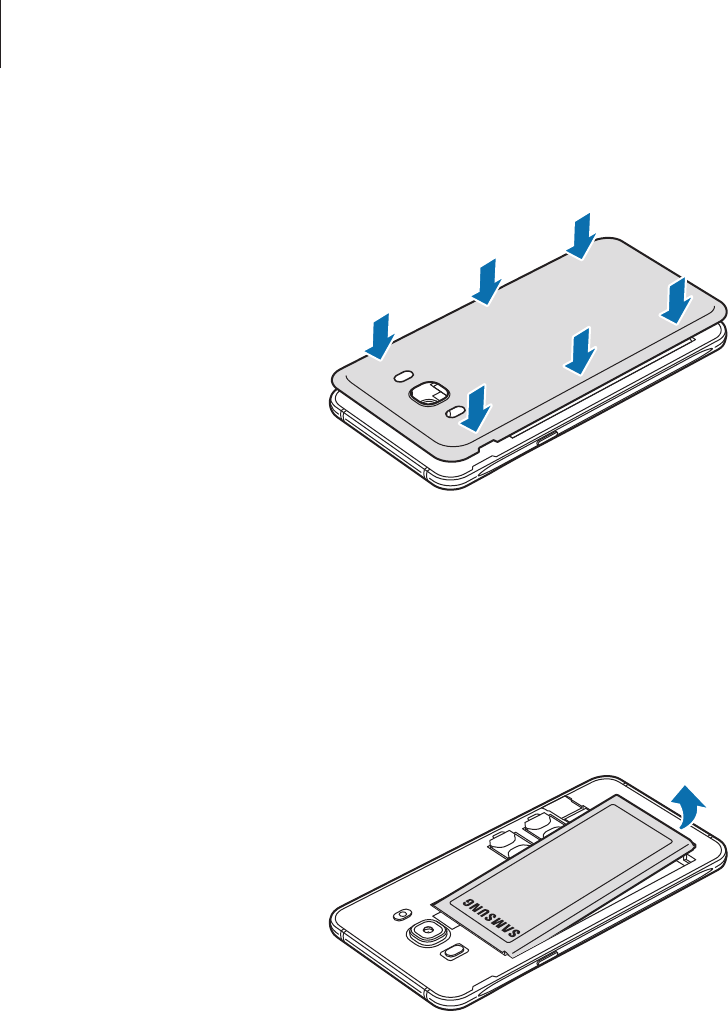 SAMSUNG