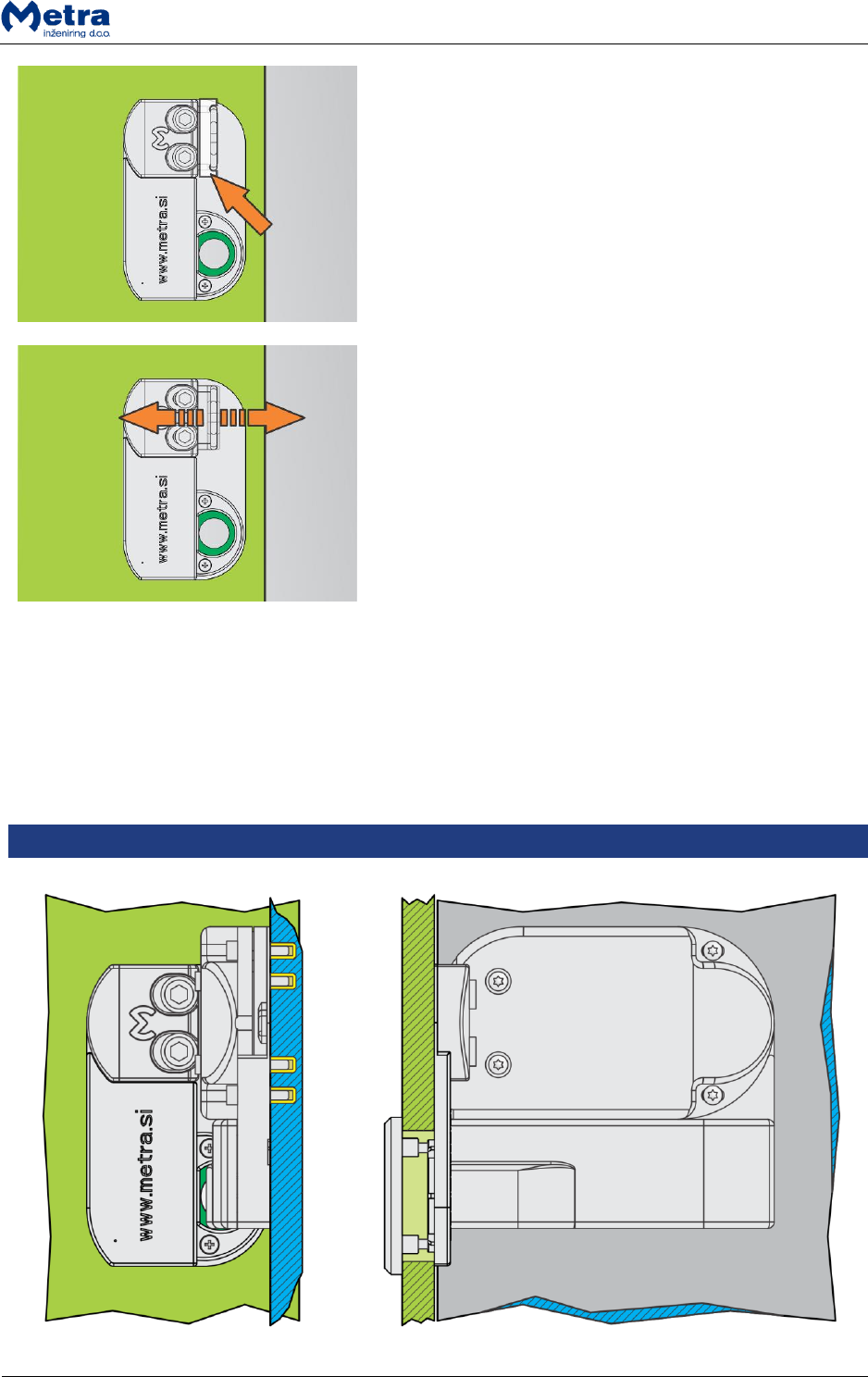 Metra
inženiring d.o.o.

www.metra.si

www.metra.si

www.metra.si