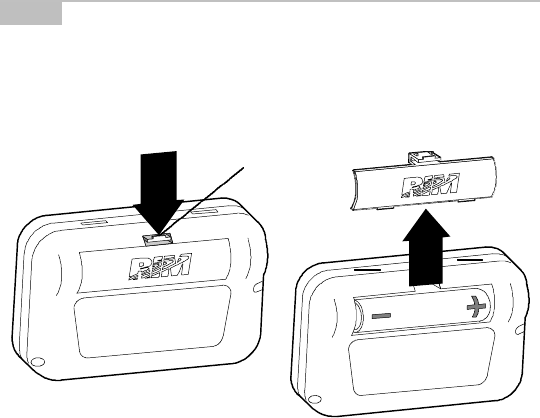 RIM

RIM

−

+